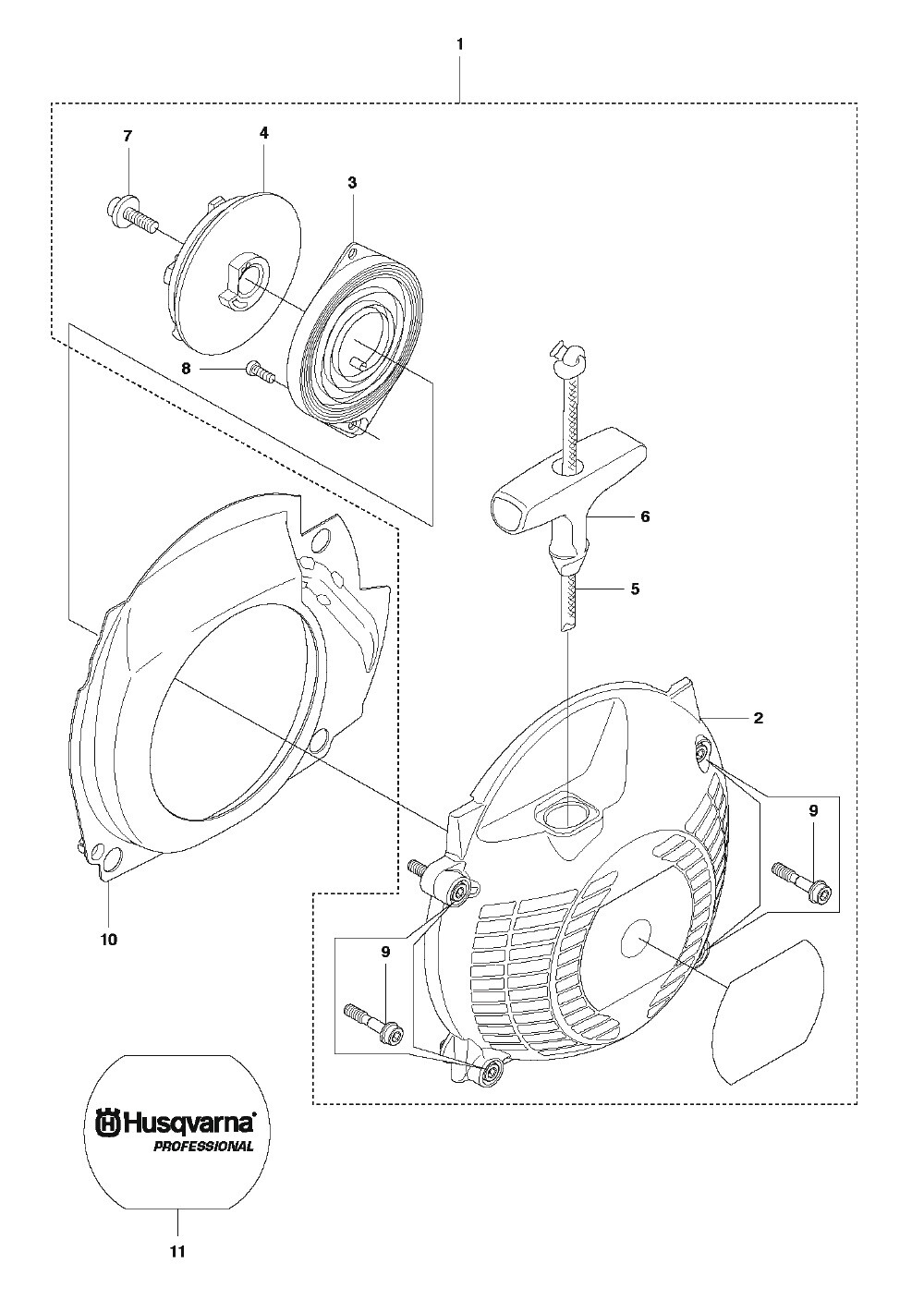 1

7

4

3

8

6

5

2

9

10

9

Husqvarna®
PROFESSIONAL

11