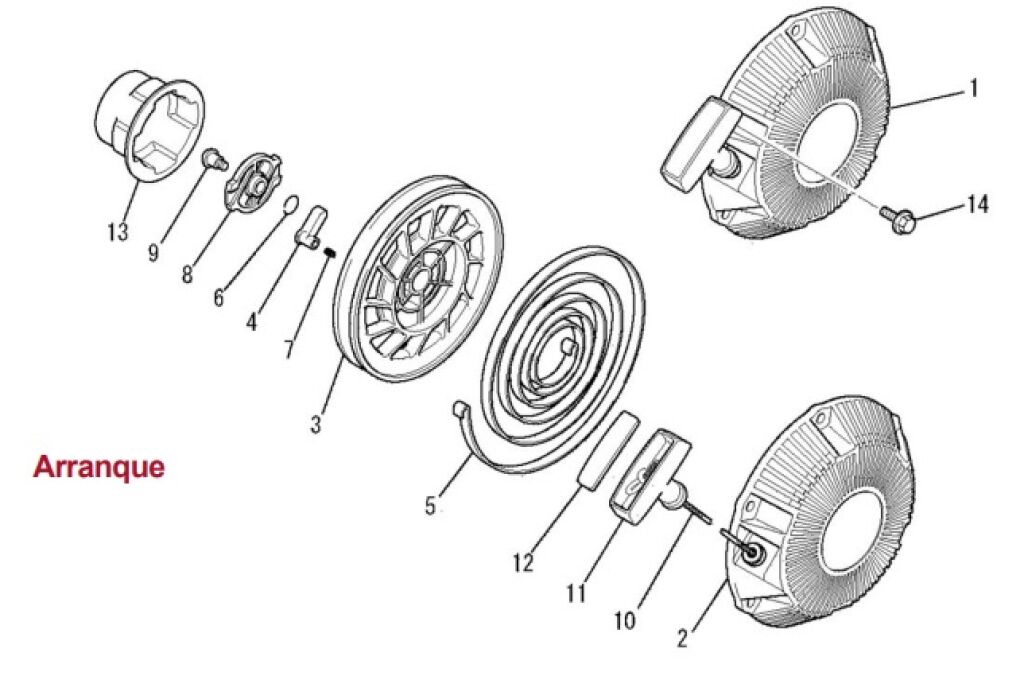 1
14
13
9
8
6
4
7
3
Arranque
5
12
11
10
2