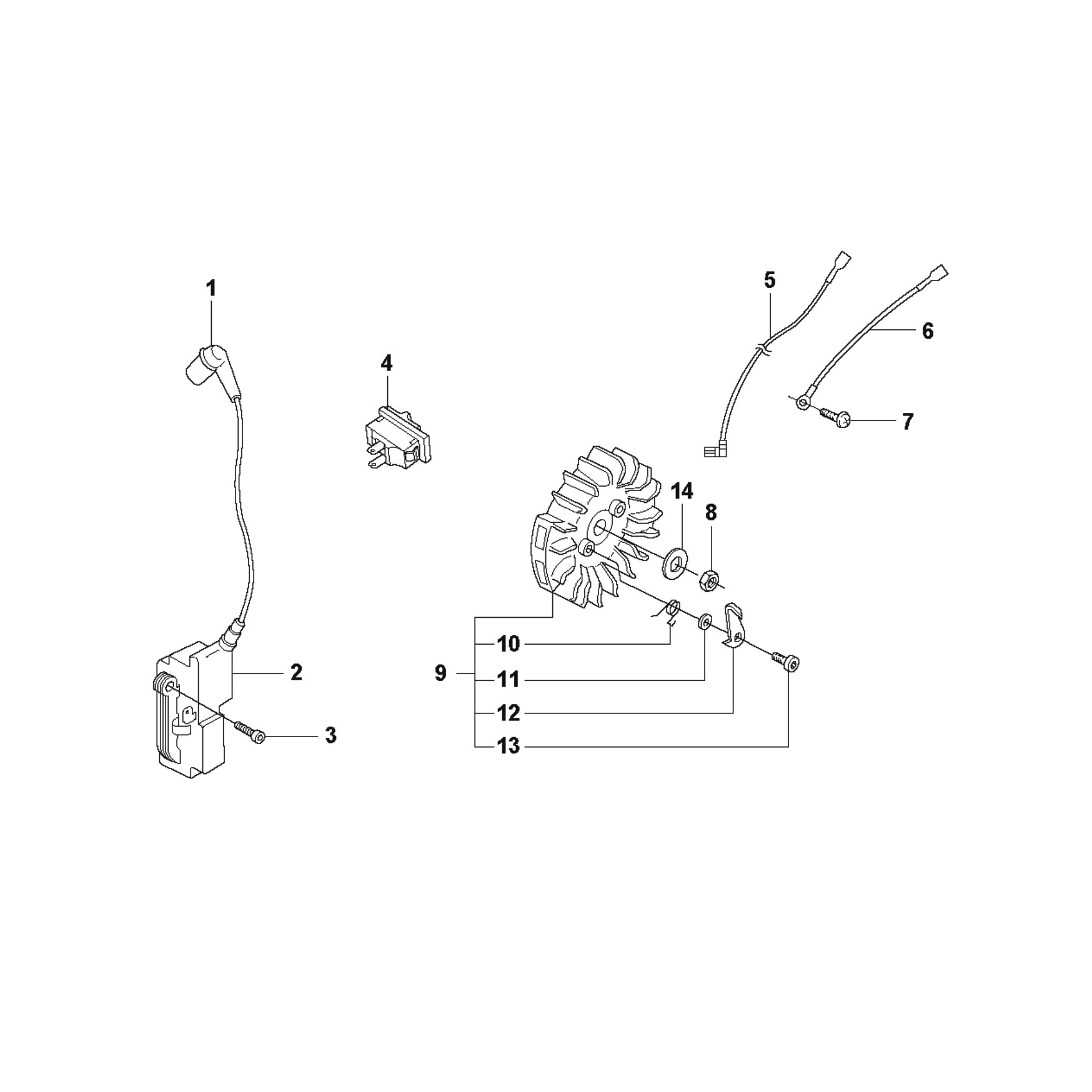 1

4

5

6

7

14

8

2

3

9

10

11

12

13