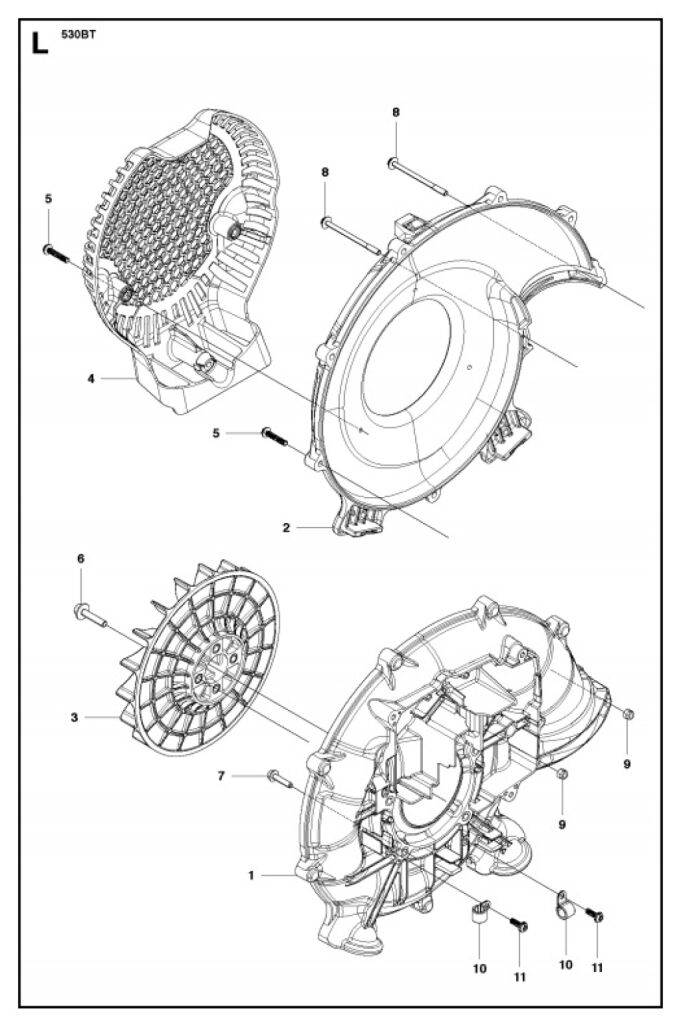 L 530BT

8
8
5
4
5
2
6
3
7
9
9
1
10
11
10
11