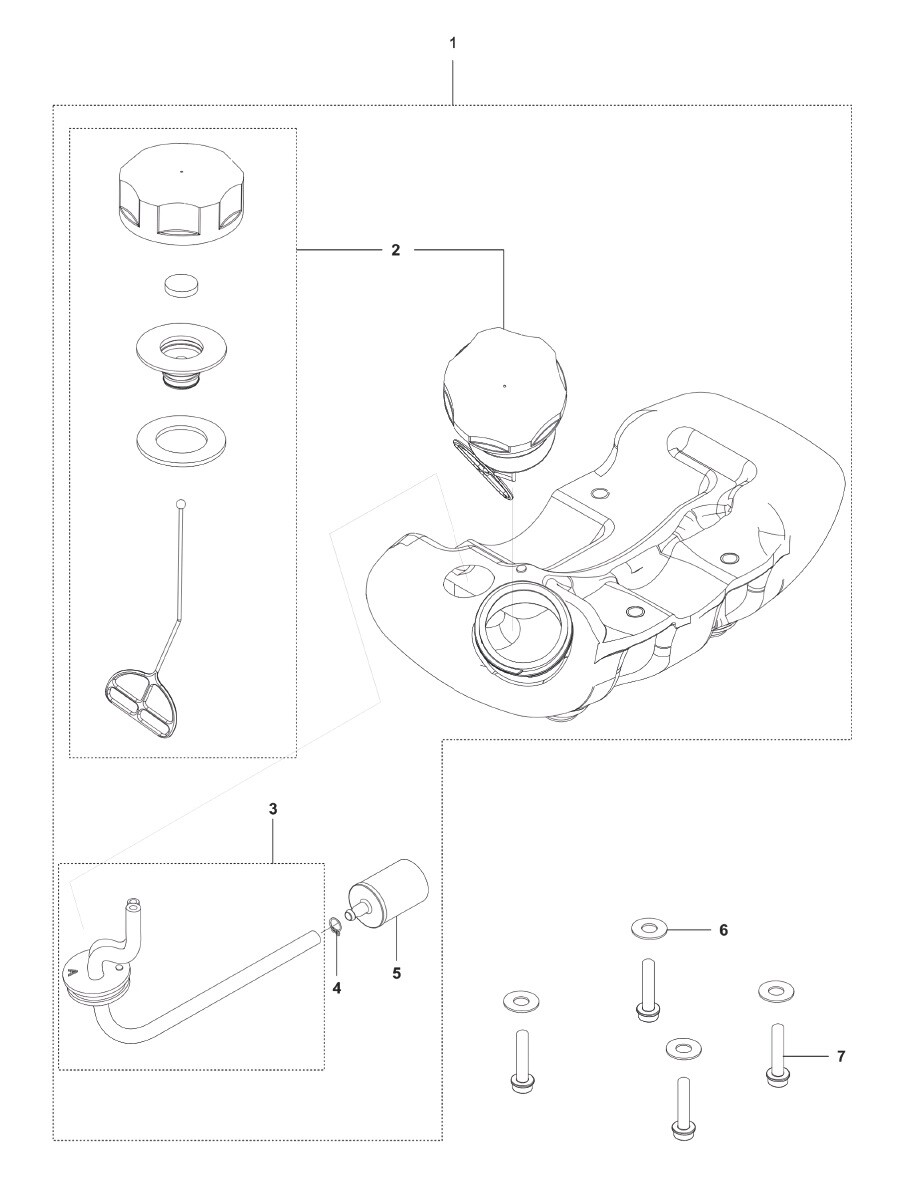 1
2
3
4
5
6
7