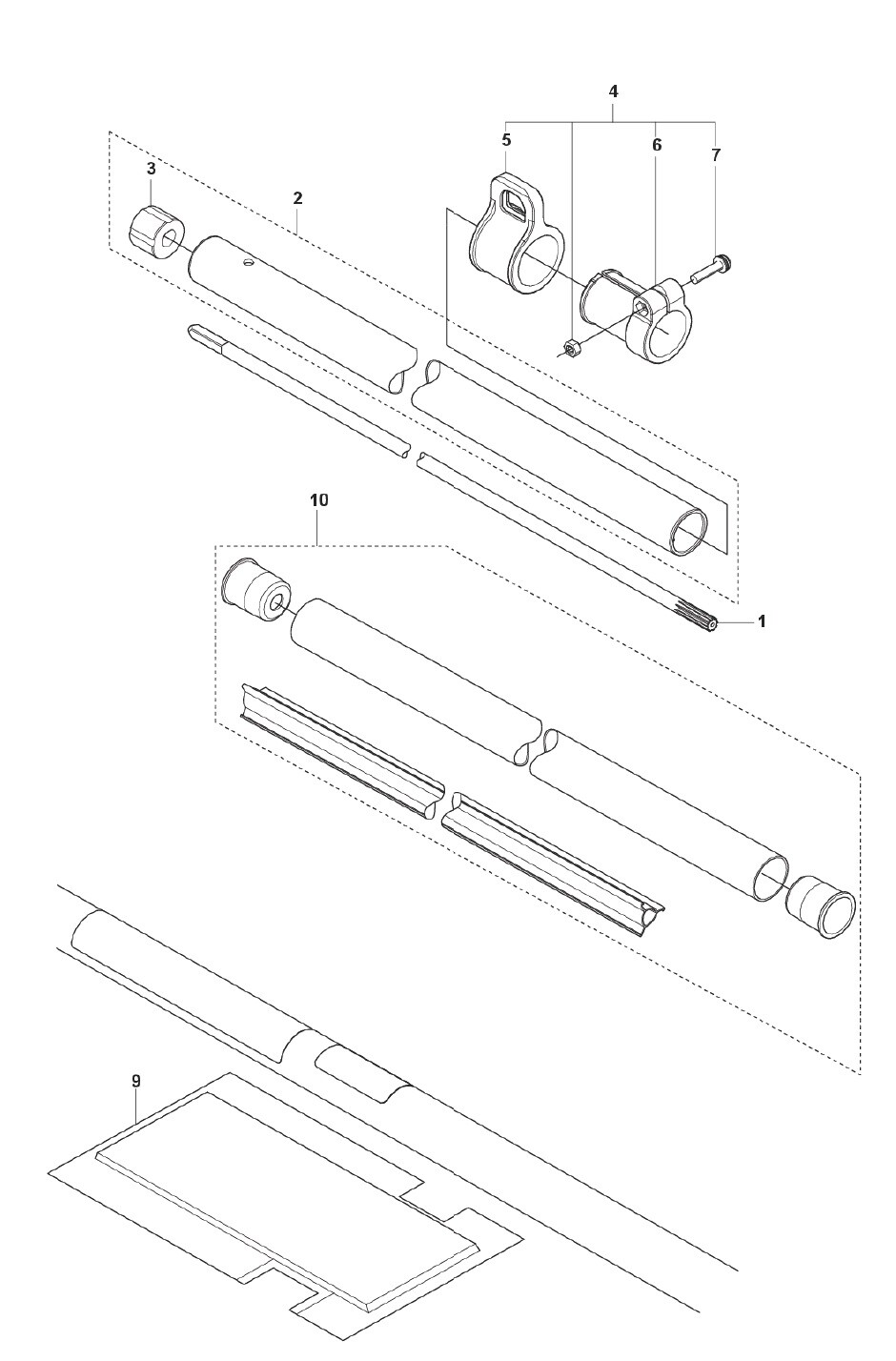 4
5
6
7
3
2
10
1
9