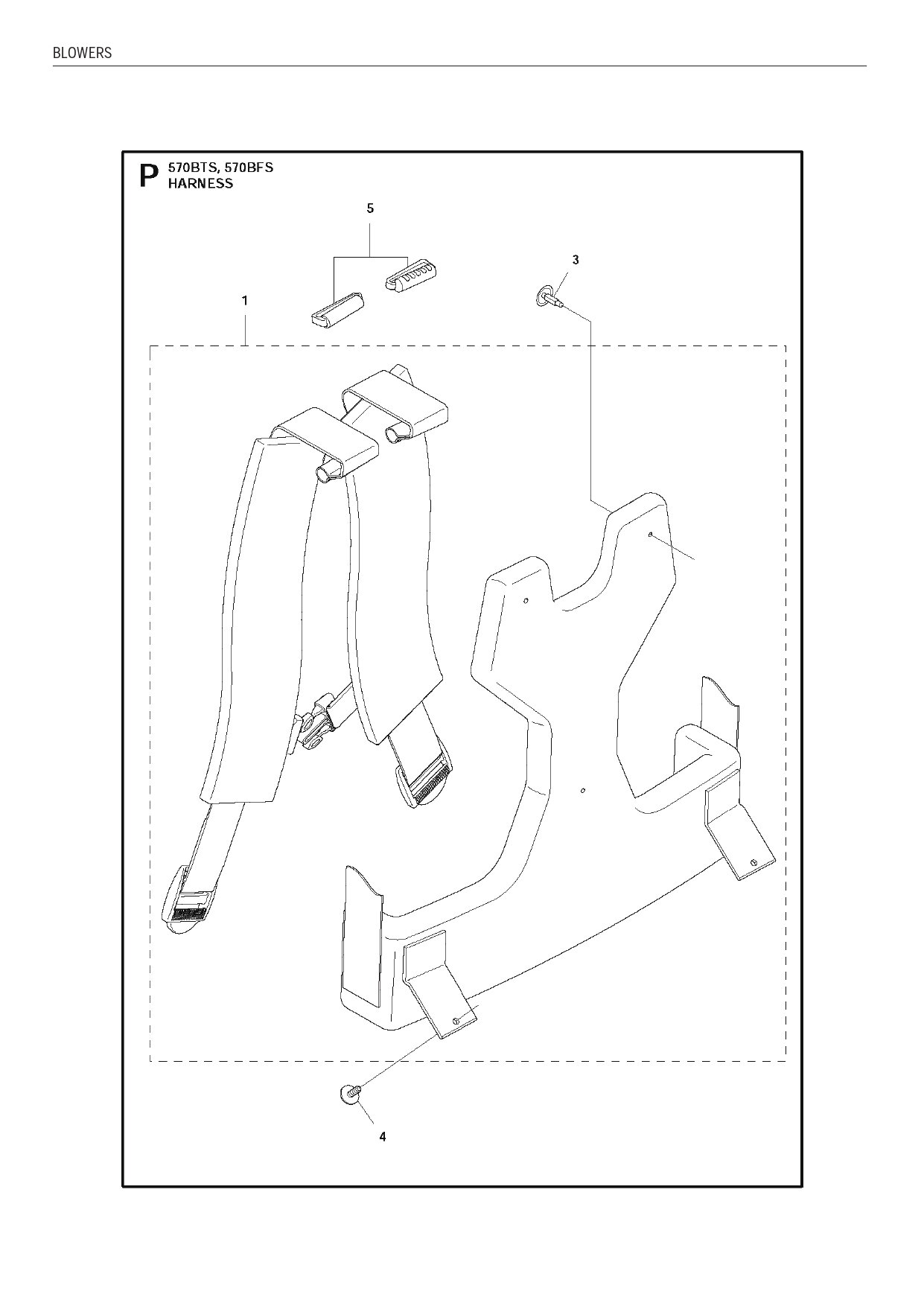 BLOWERS

P 570BTS, 570BFS
HARNESS

5

3

1

4