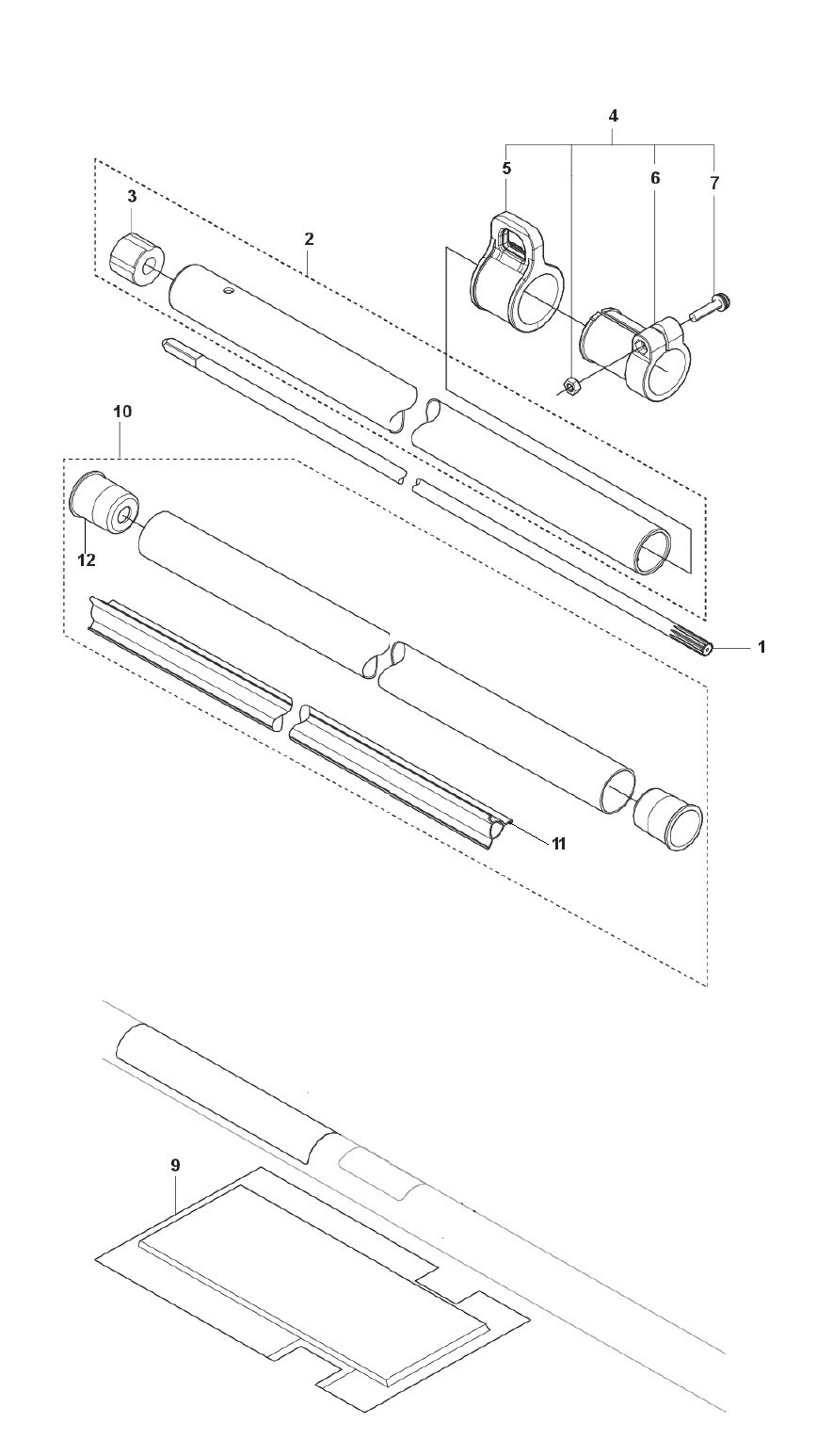 4
5
6
7
3
2
10
12
1
11
9