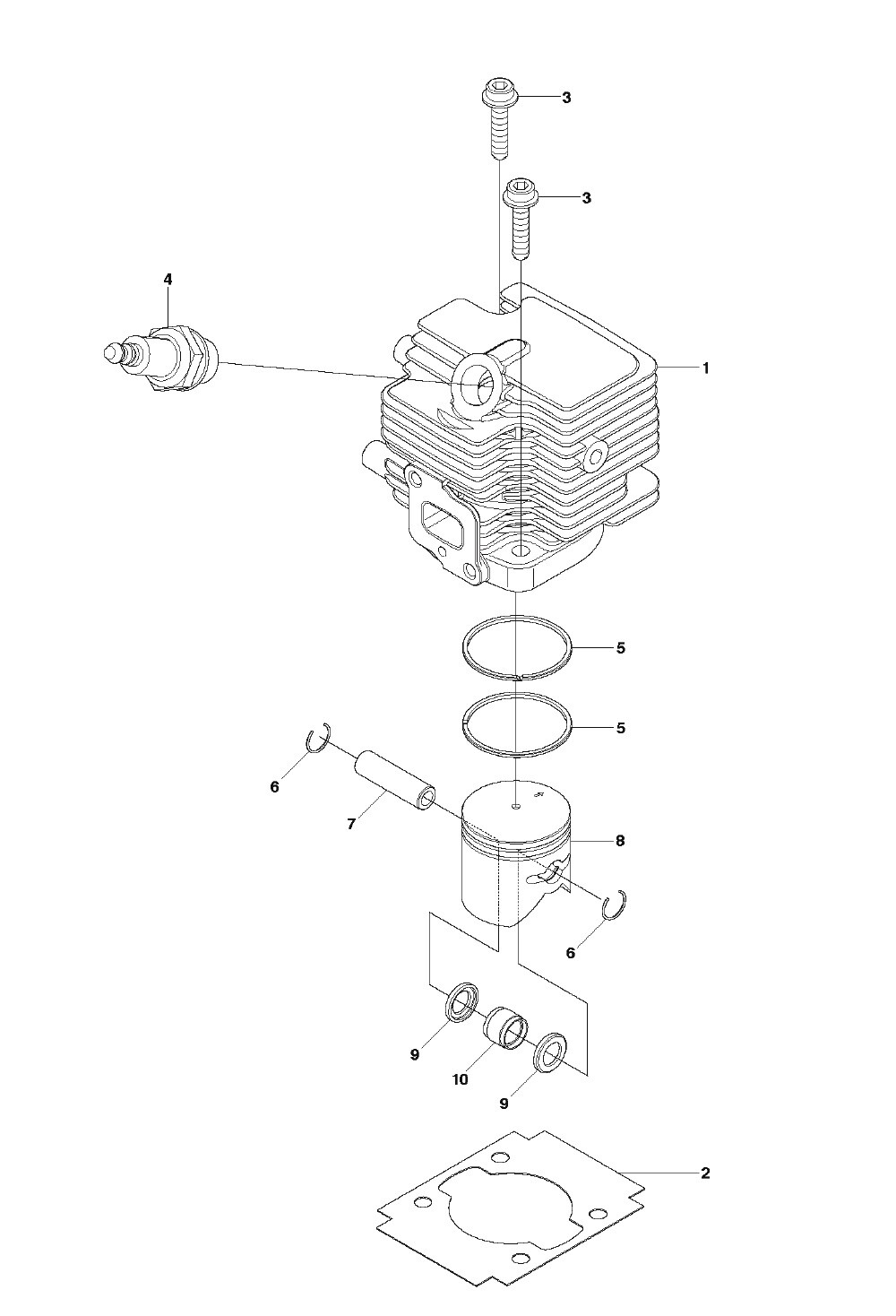 3
3
4
1
5
5
6
7
8
6
9
10
9
2