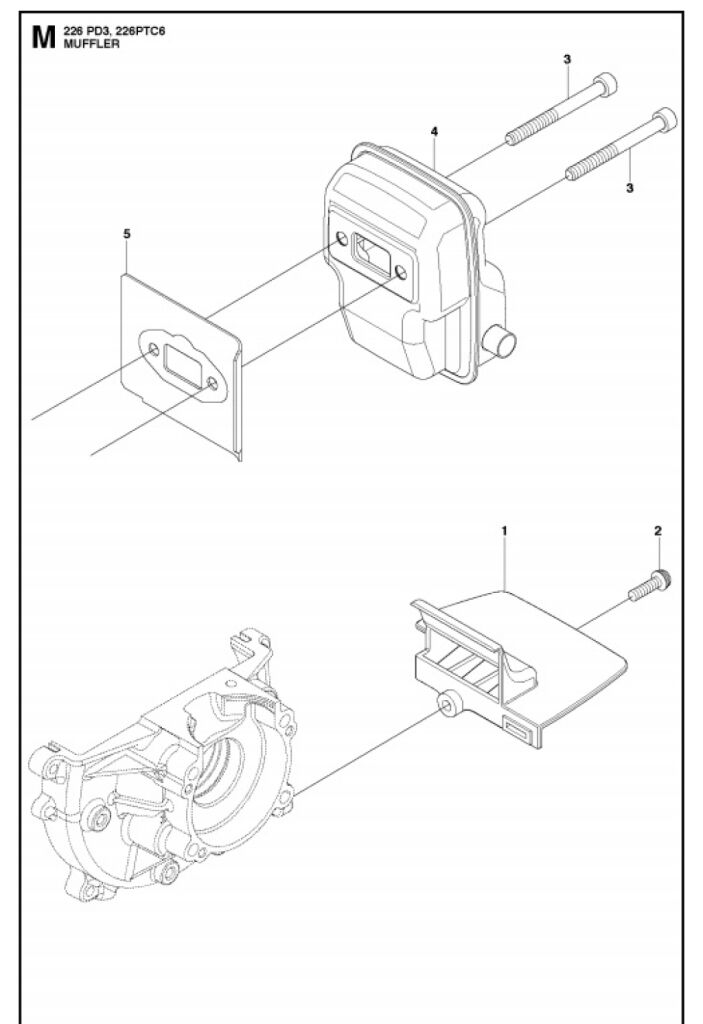 M 226 PD3, 226PTC6
MUFFLER

3

4

3

5

1

2