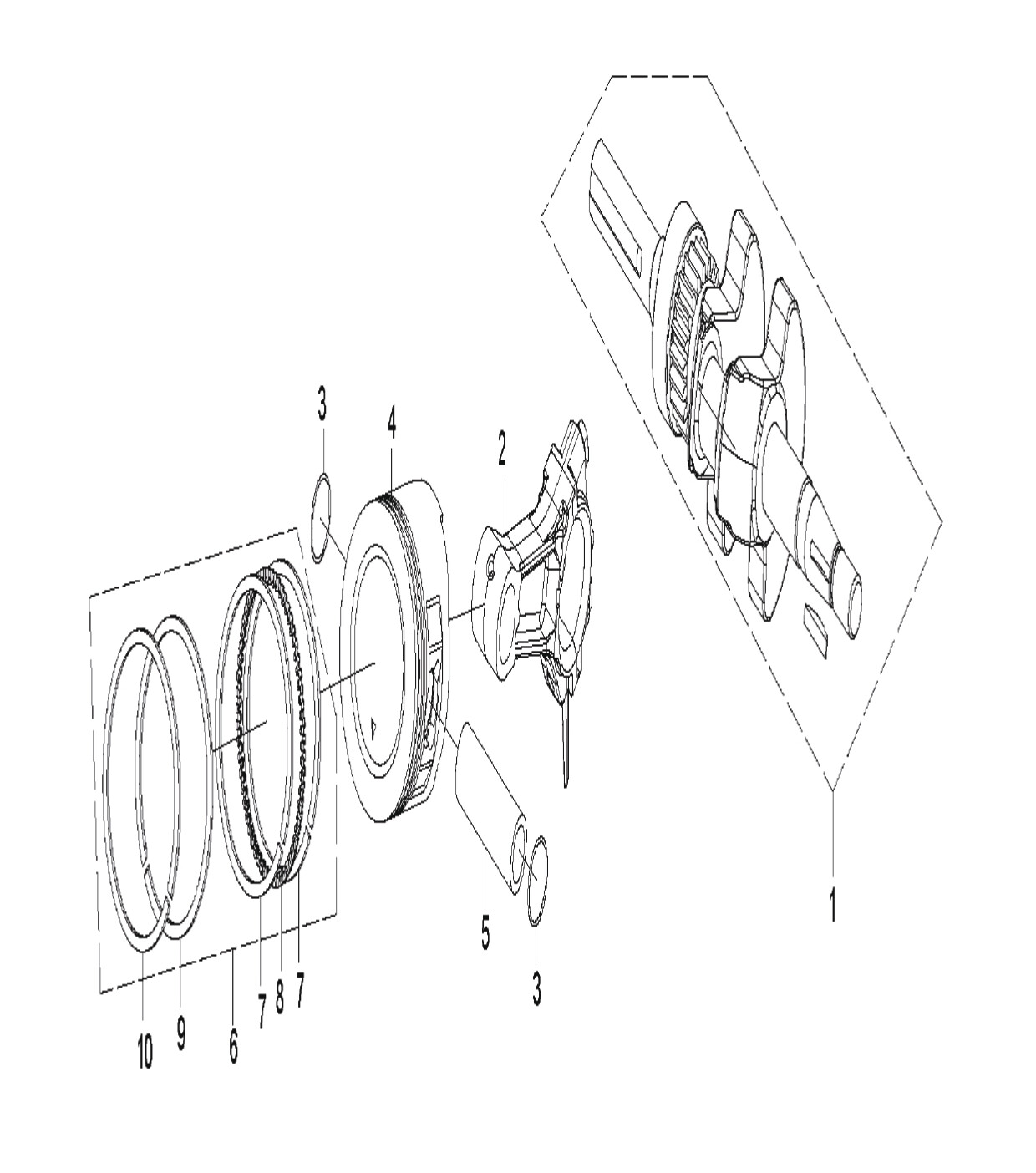 3
4
2
1
5
3
10
9
6
7
8
7