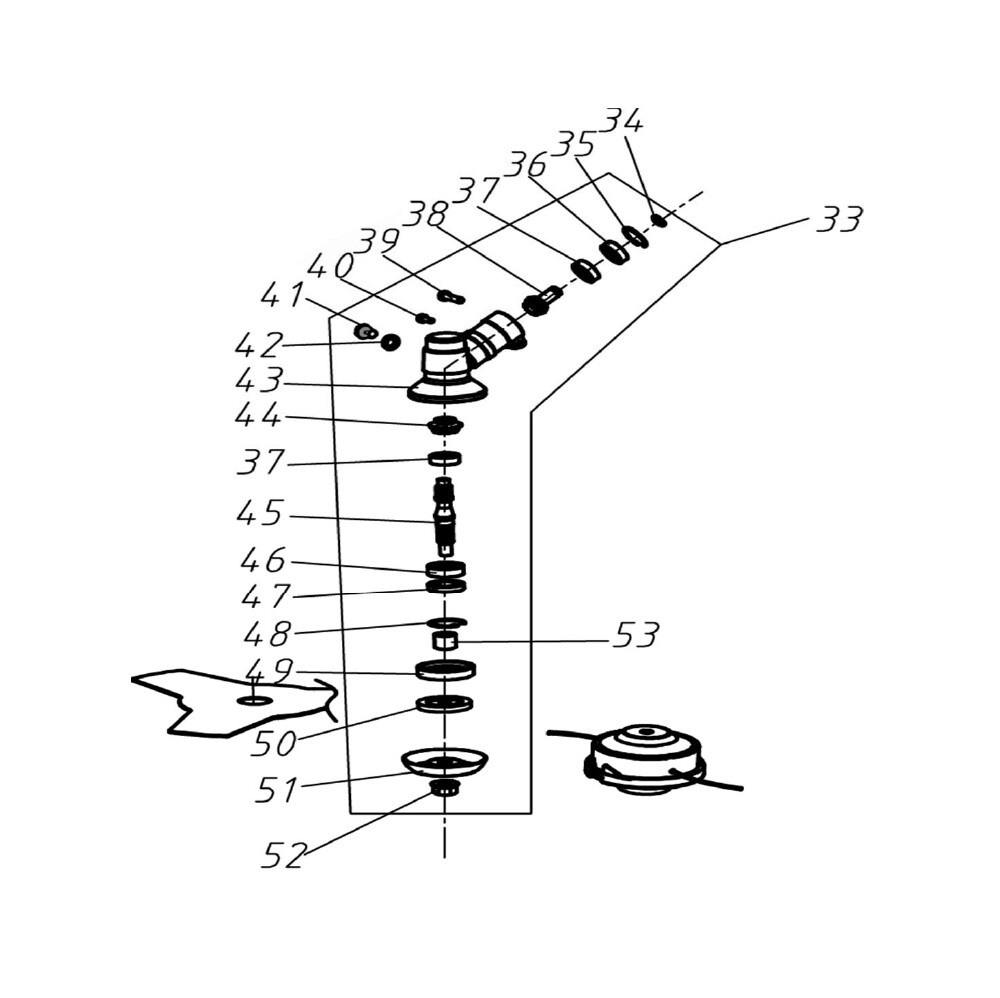 34
35
36
37
38
39
40
41
42
43
44
37
45
46
47
48
49
50
51
52
33
53