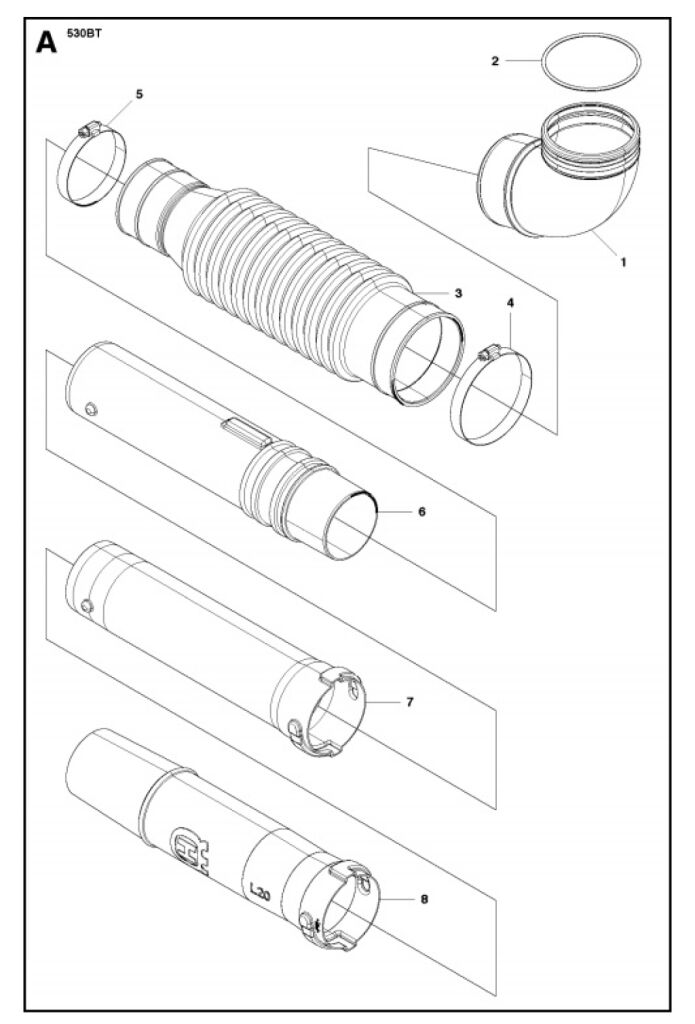 A 530BT
2
5
1
3
4
6
7
L20
8