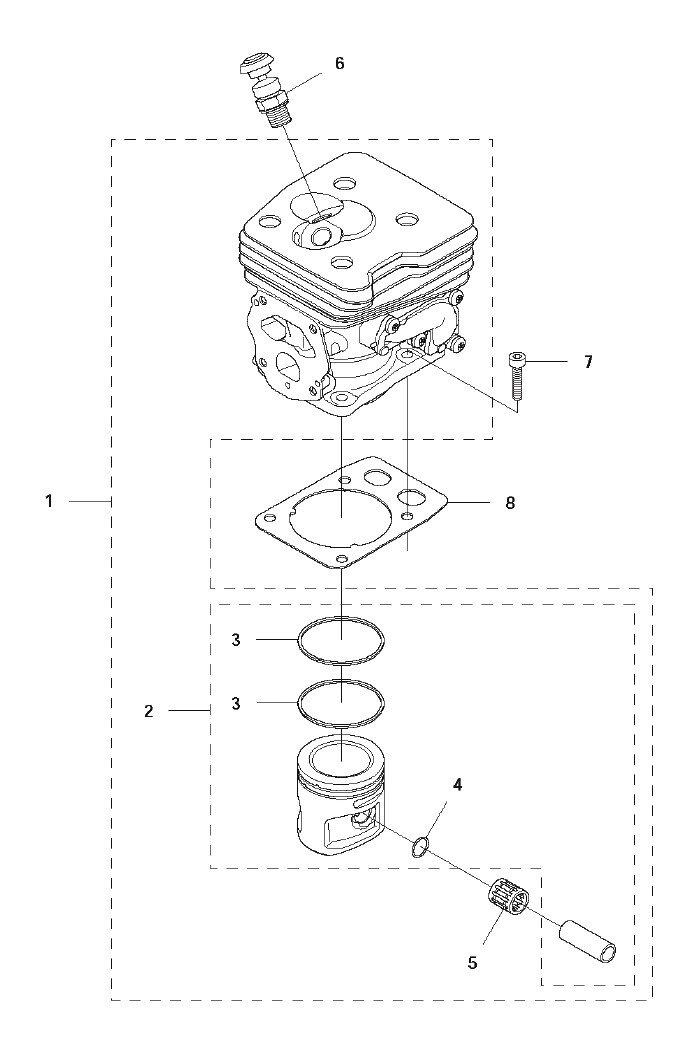 6

7

1

8

3

2

3

4

5