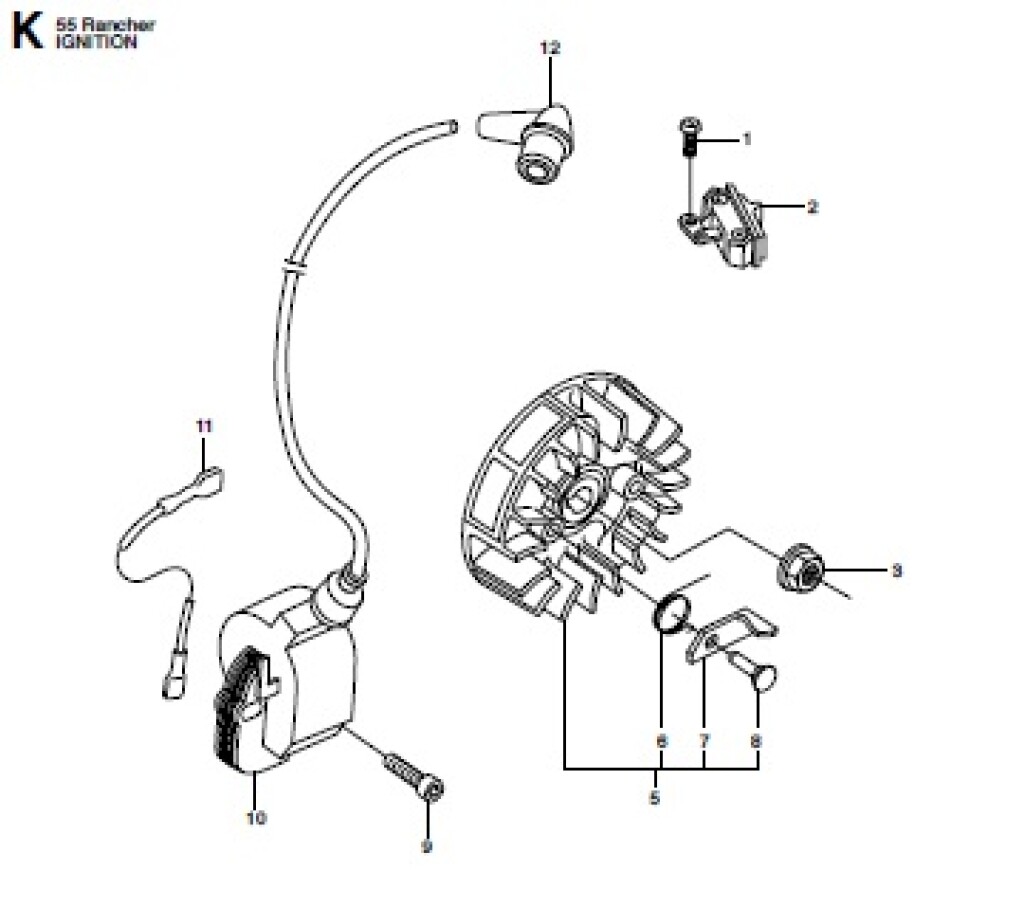 K 55 Rancher
IGNITION

12
1
2
11
3
6
7
8
5
10
9