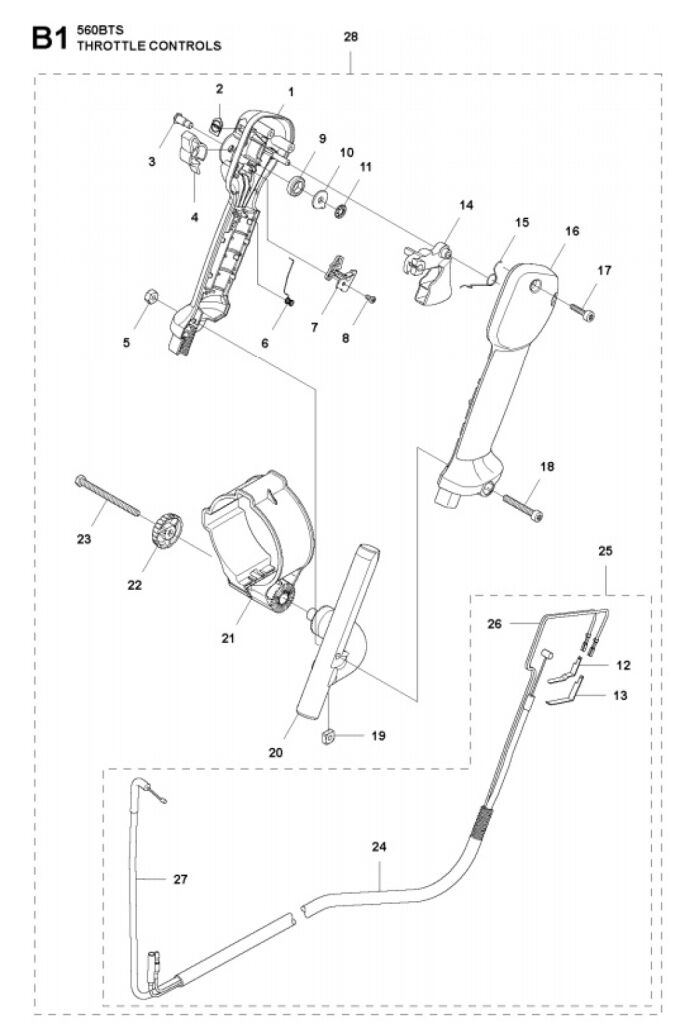 B1 560BTS
THROTTLE CONTROLS

28
2
1
3
9
10
11
4
14
15
16
17
5
6
7
8
18
23
22
21
25
26
12
13
20
19
24
27