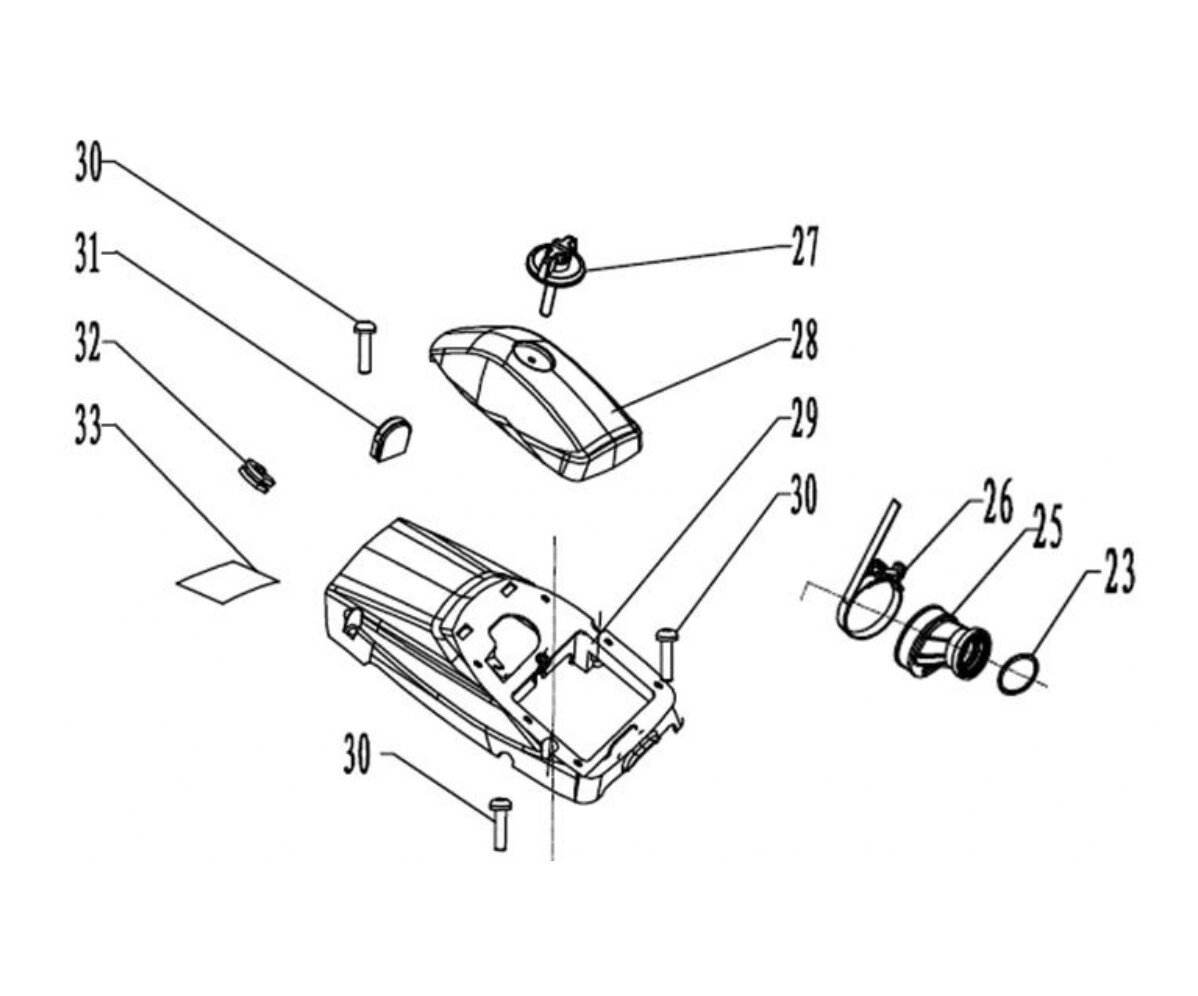 30
31
32
33
27
28
29
30
26
25
23
30