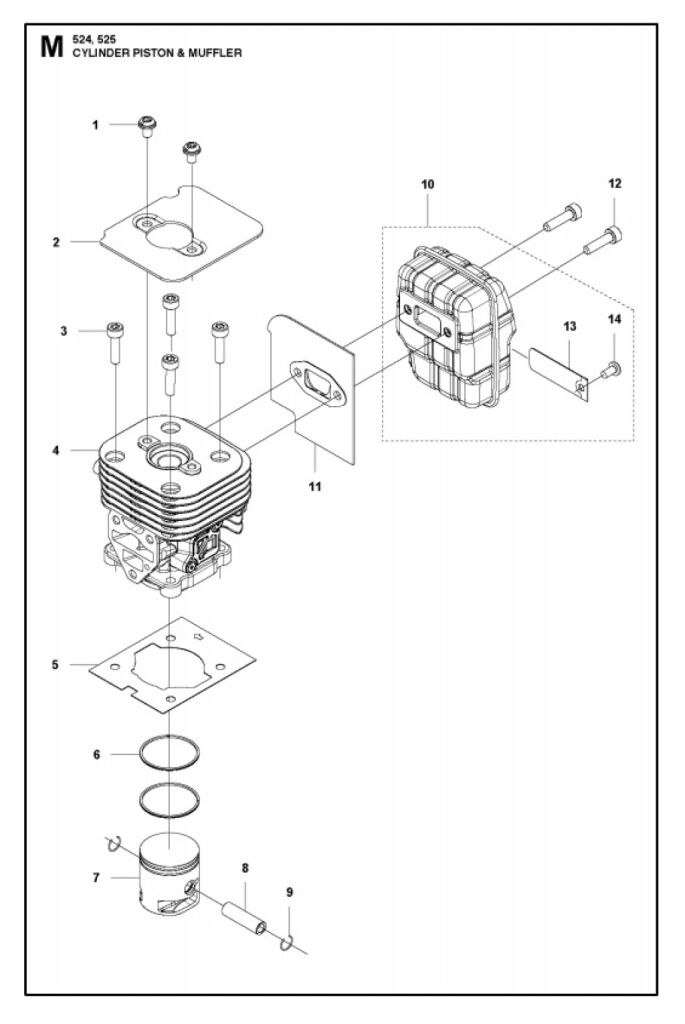 M 524, 525
CYLINDER PISTON & MUFFLER

1
2
3
4
5
6
7
8
9
10
11
12
13
14