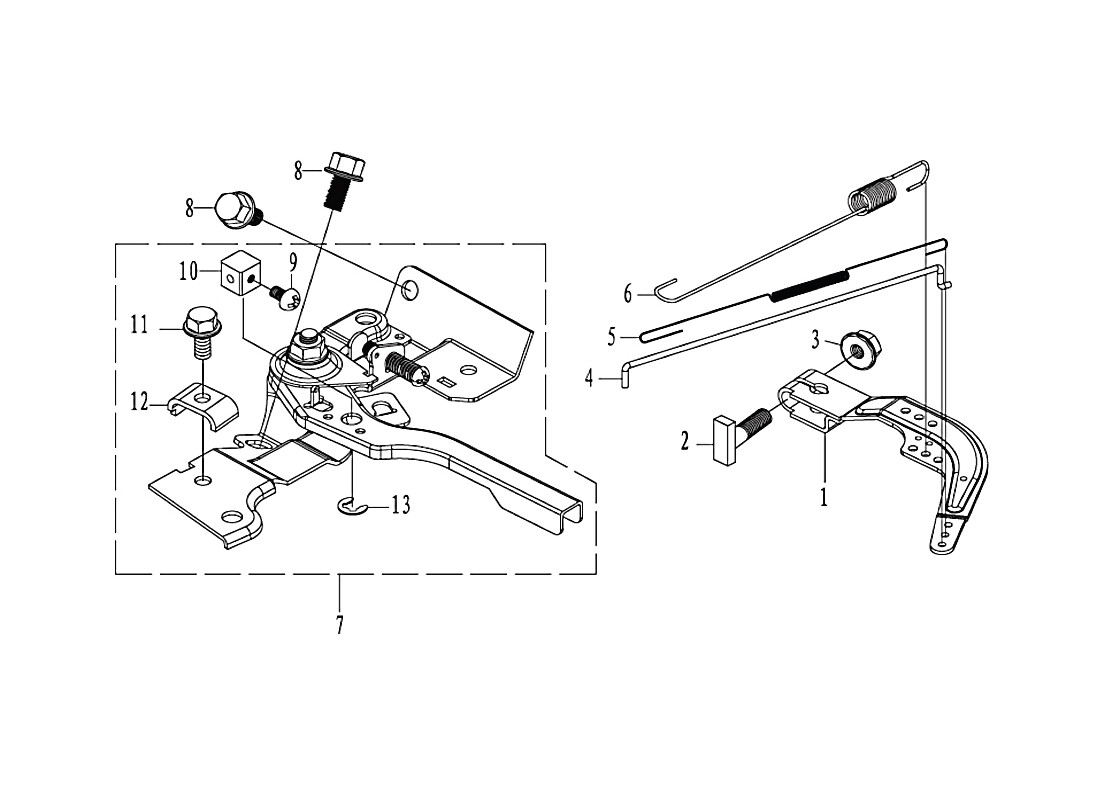 8
8
10
9
11
12
13
7
6
5
4
3
2
1