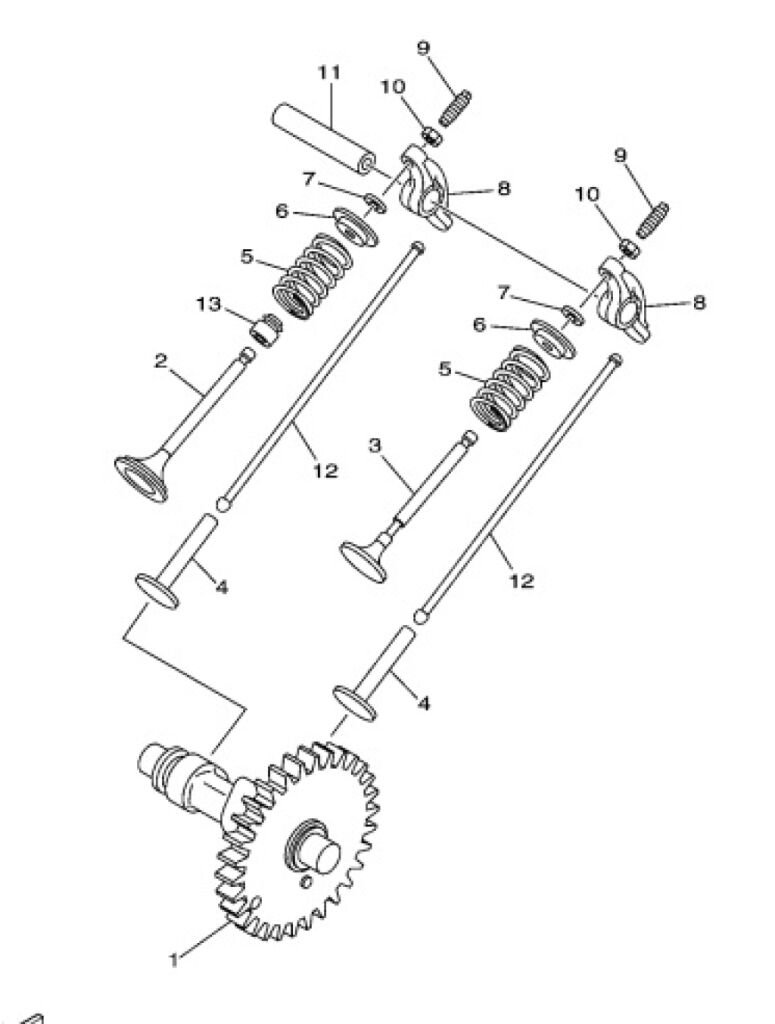 9
11
10
9
7
8
10
6
5
7
8
13
6
2
5
12
3
4
12
4
1