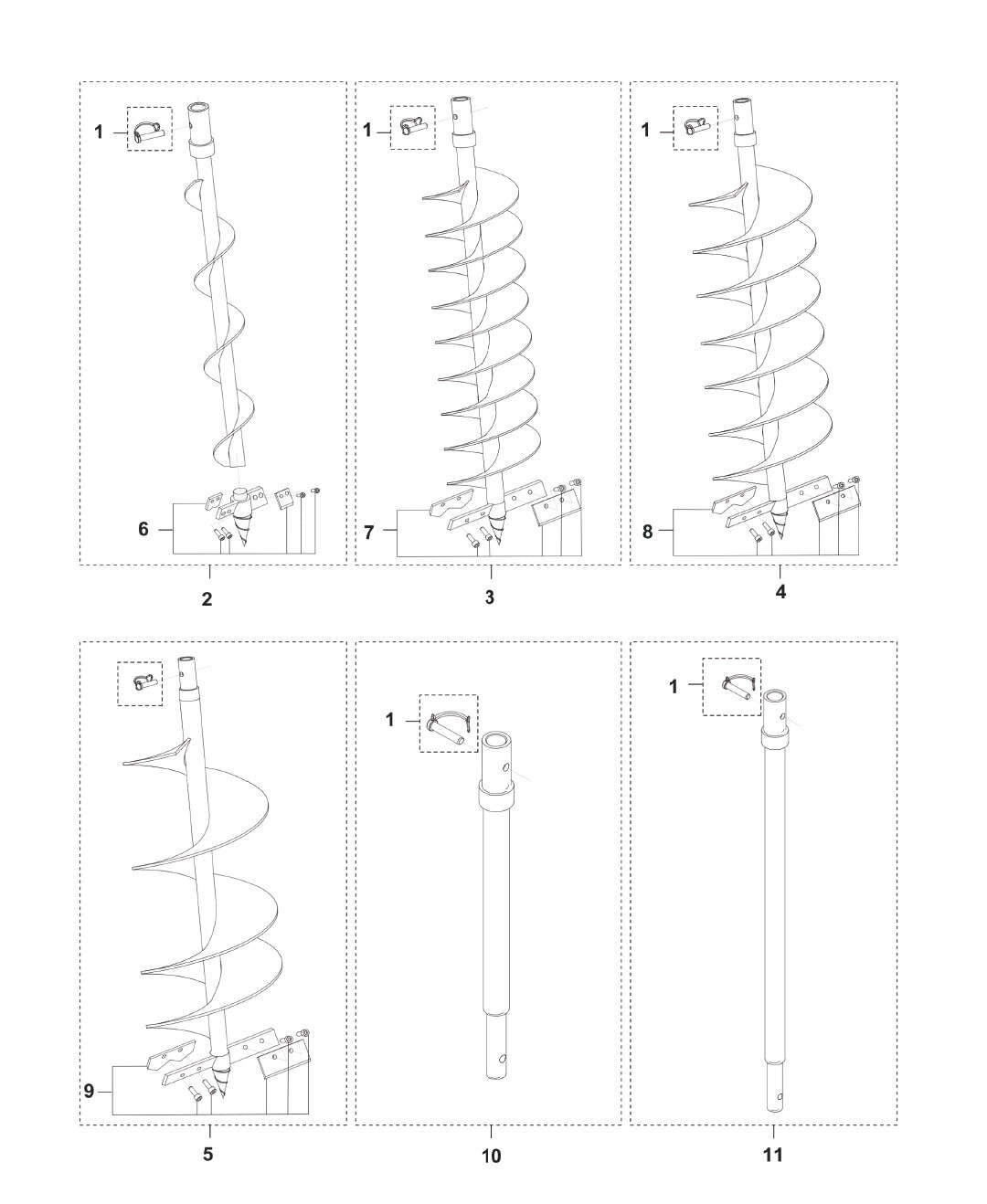 1
6
2
1
7
3
1
8
4
9
5
1
10
1
11