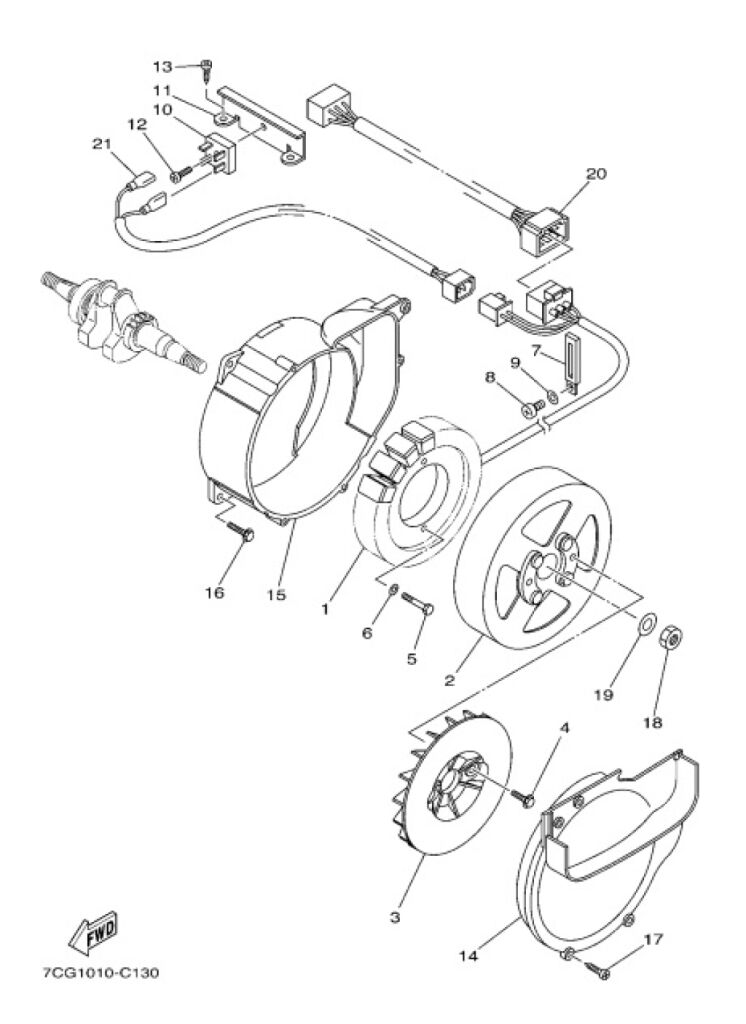 13
11
10
12
21
20
7
9
8
16
15
1
6
5
2
19
18
4
3
14
17
FWD
7CG1010-C130