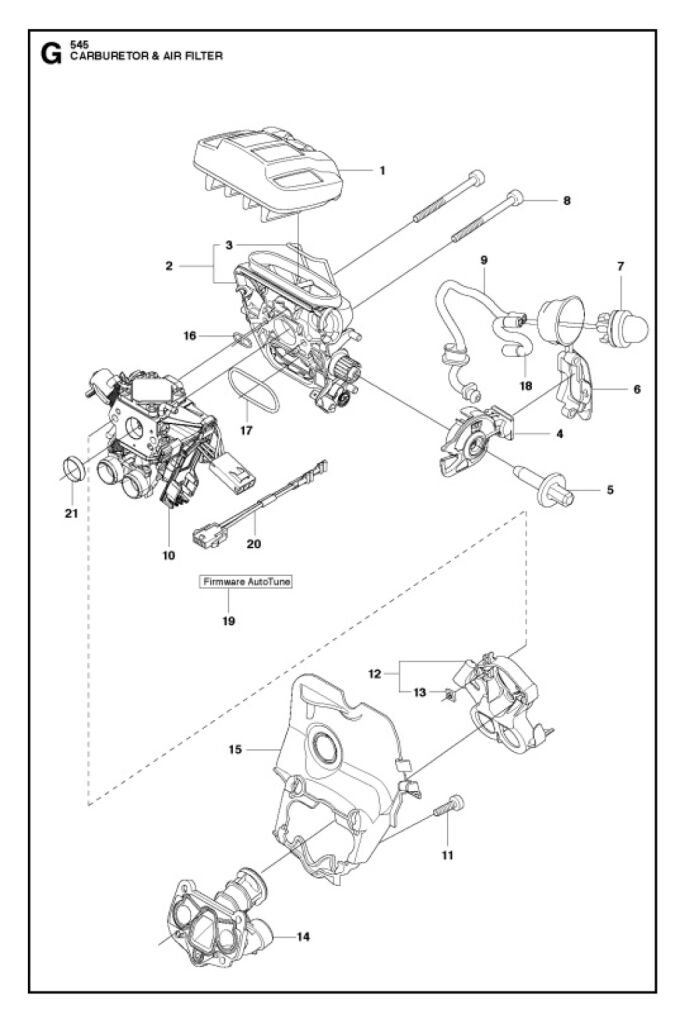 G 545
CARBURETOR & AIR FILTER

1
8
3
2
9
7
16
18
6
17
4
21
5
10
20
Firmware AutoTune
19
12
13
15
11
14