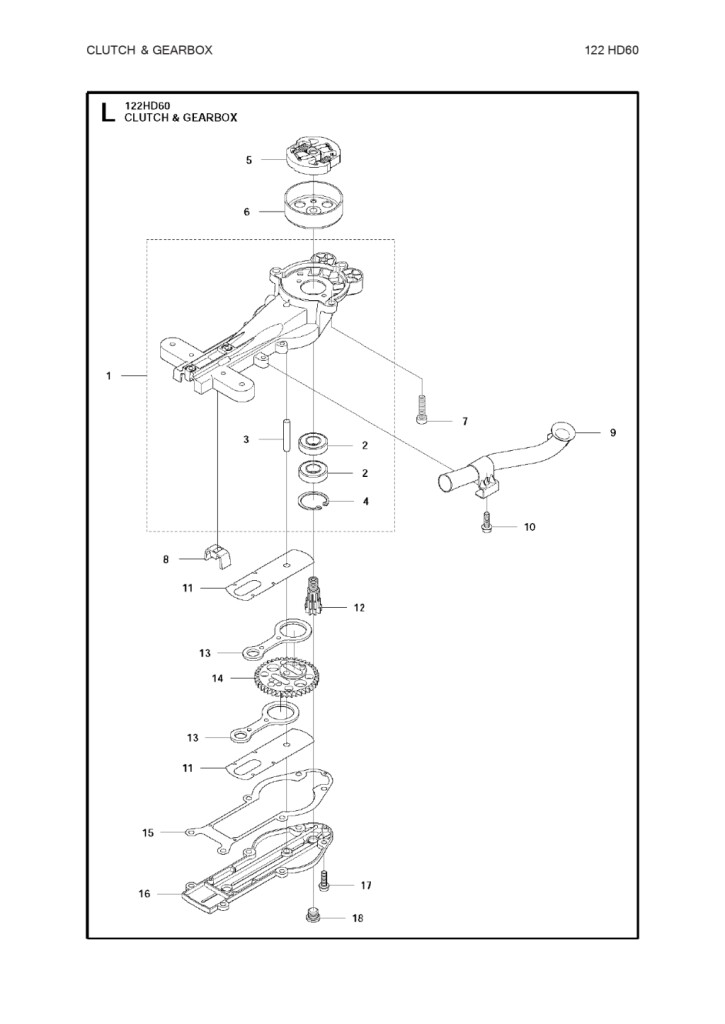 CLUTCH & GEARBOX

122 HD60

L 122HD60
CLUTCH & GEARBOX

5
6
1
7
9
3
2
2
4
10
8
11
12
13
14
13
11
15
16
17
18