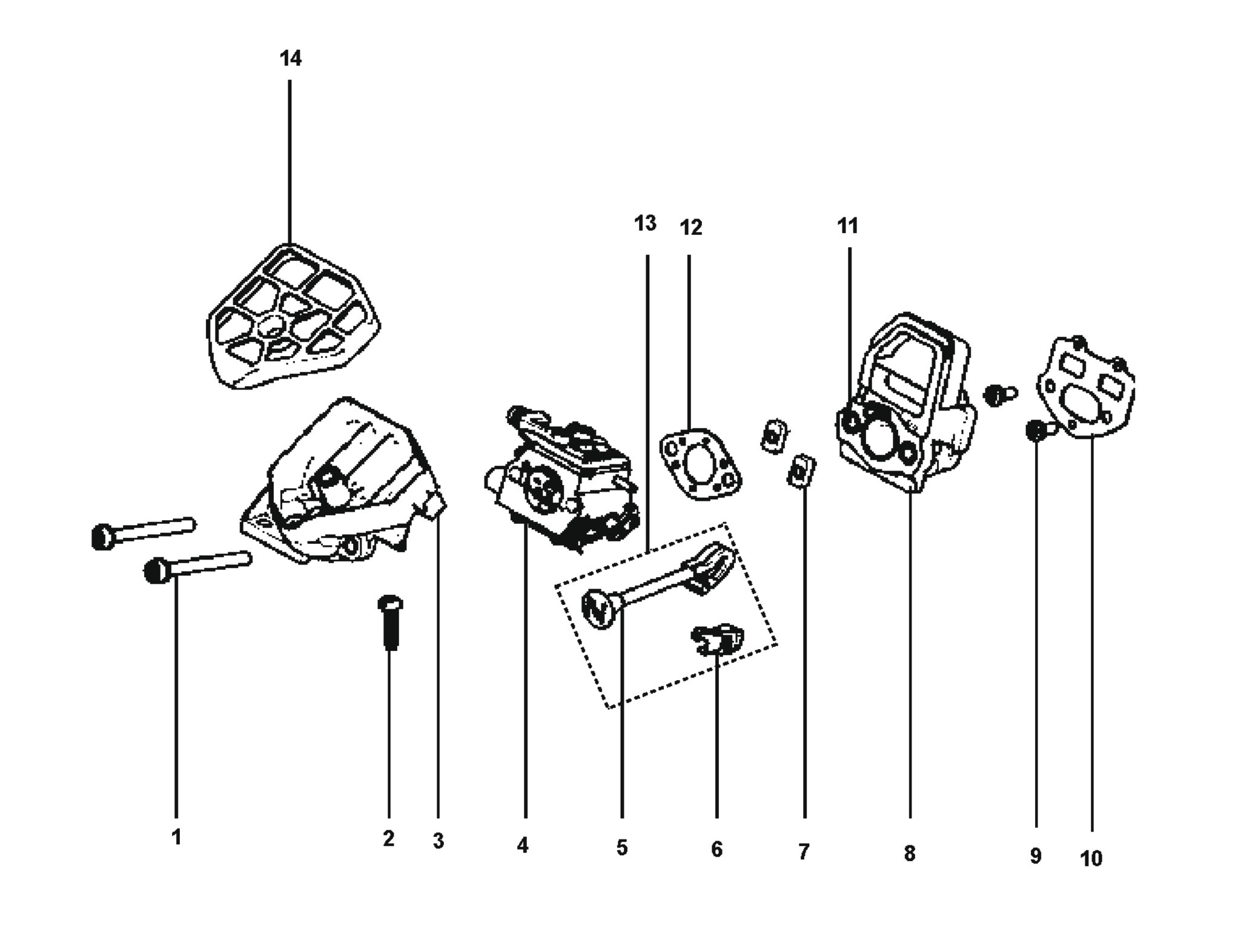 14

13 12 11

1 2 3 4 5 6 7 8 9 10