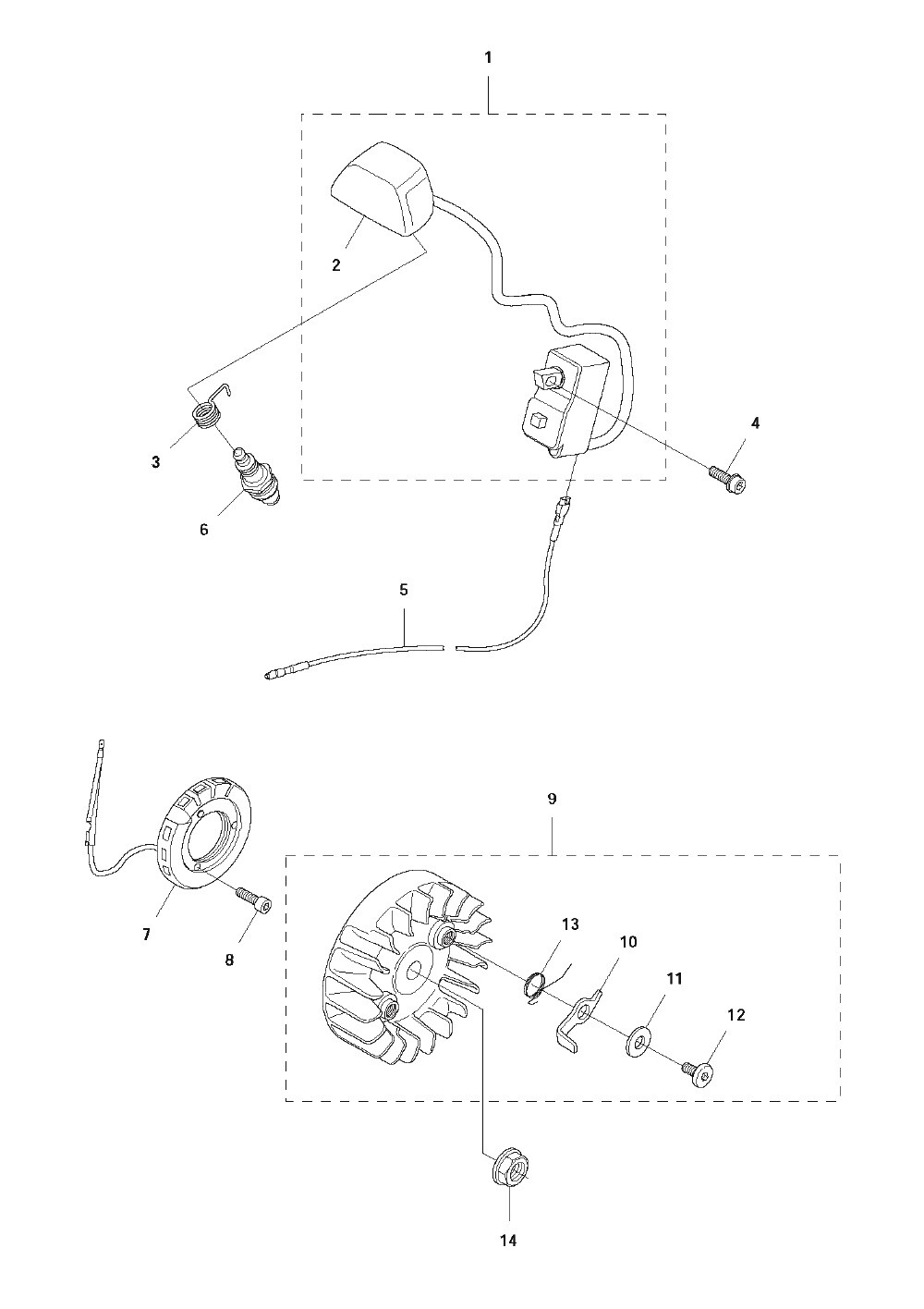 1
2
3
4
6
5
9
7
8
13
10
11
12
14