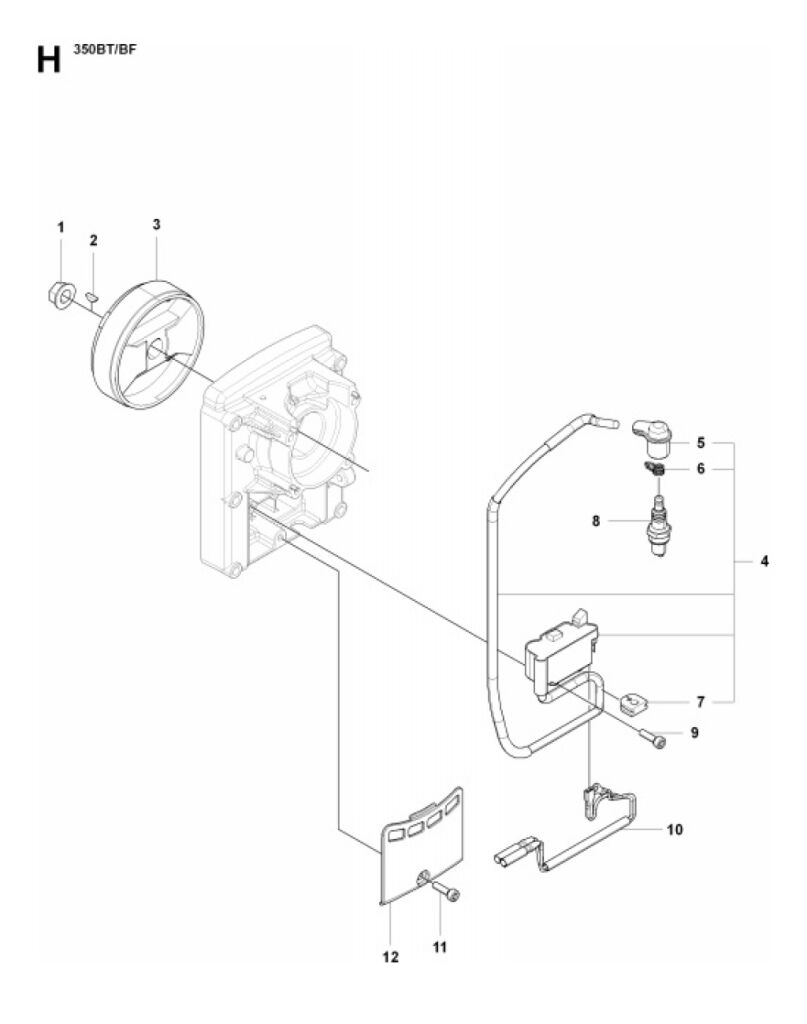 H 350BT/BF

1
2
3
5
6
8
4
7
9
10
12
11