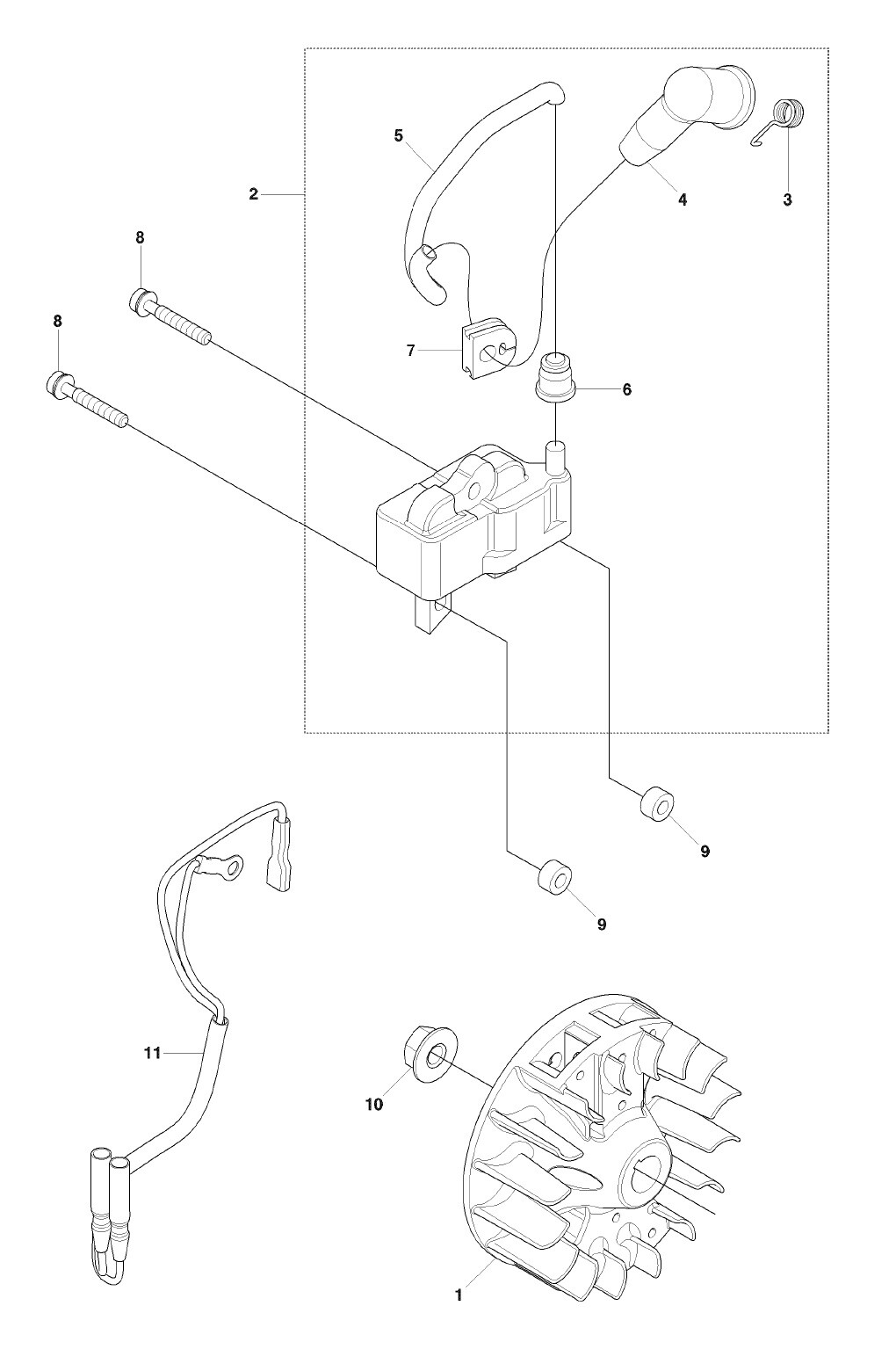 5
2
4
3
8
8
7
6
9
9
11
10
1