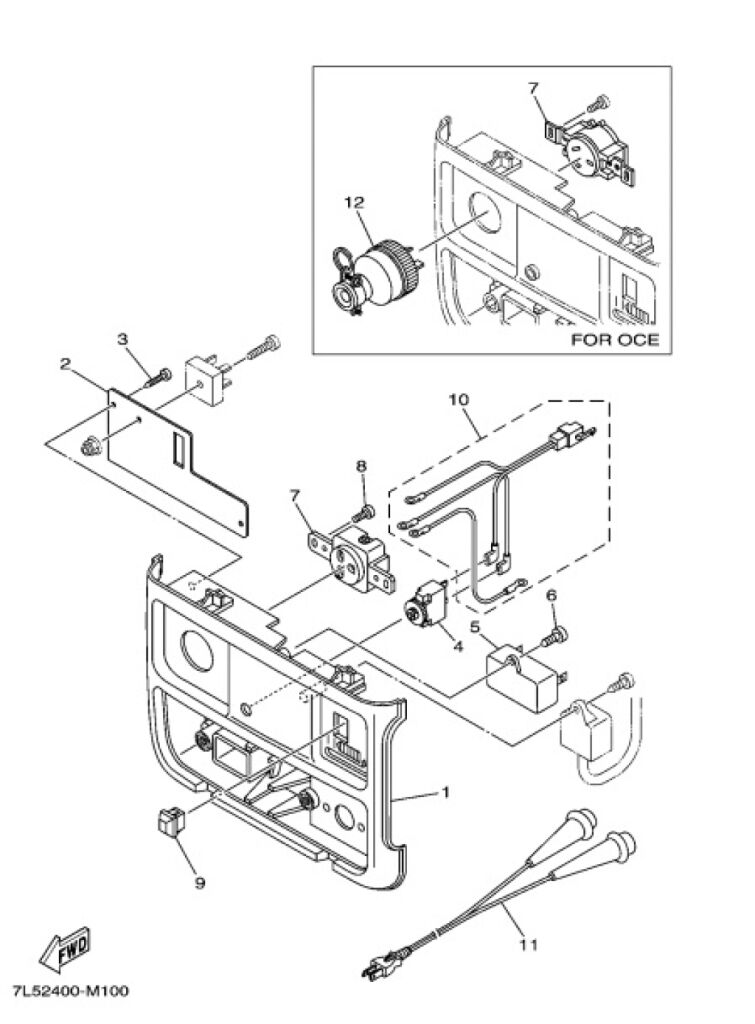 7

12

FOR OCE

3

2

10

8

7

6

5

4

1

9

11

FWD

7L52400-M100