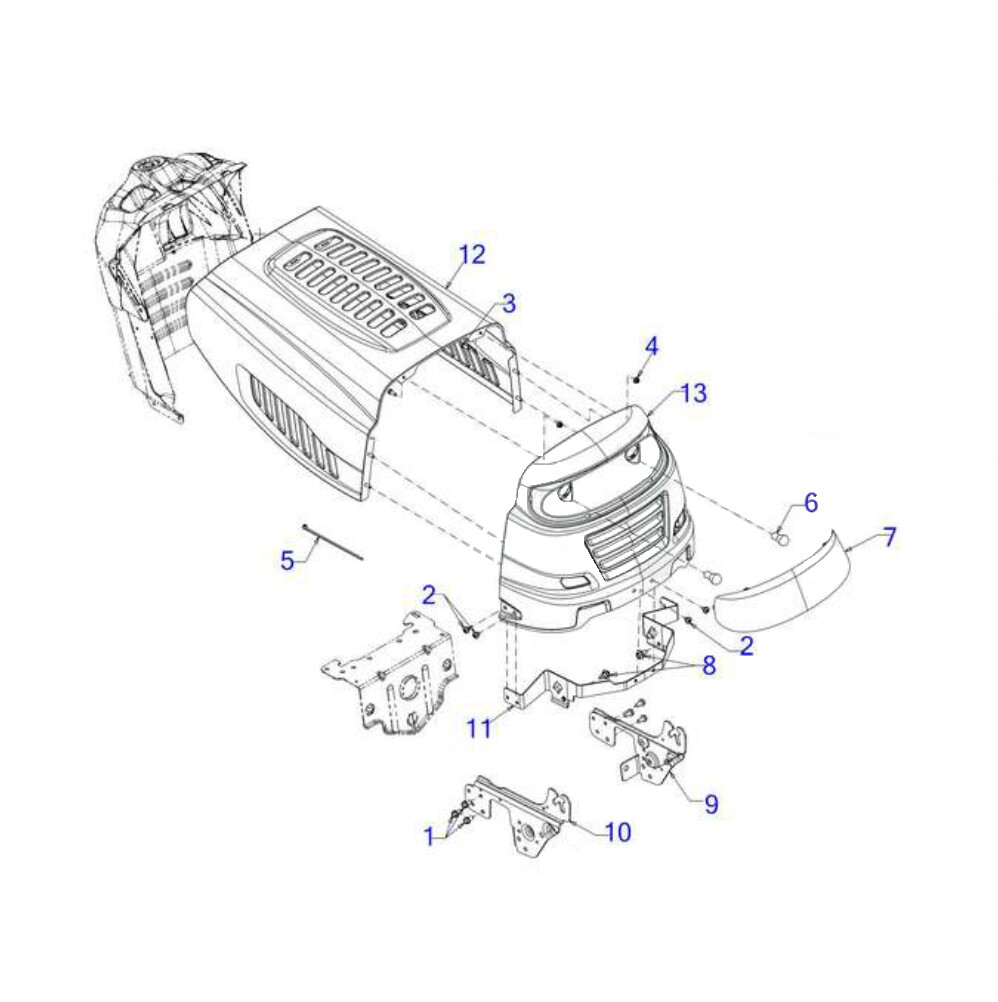 12
3
4
13
6
7
5
2
2
8
11
9
1
10