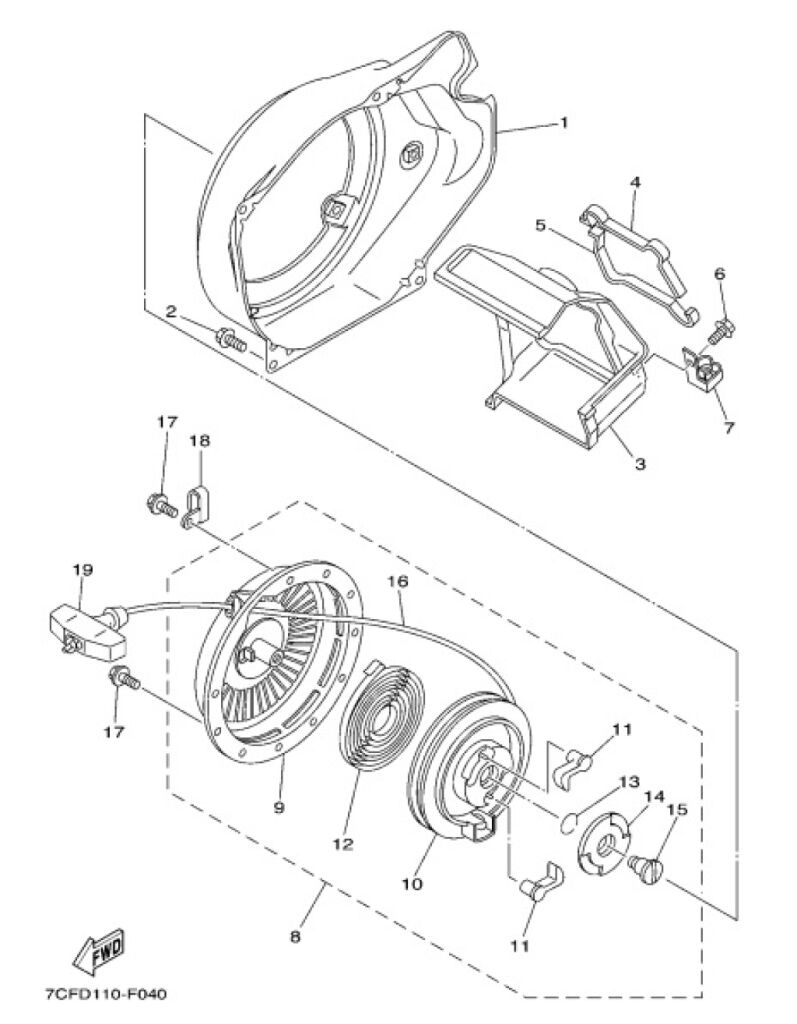 1
4
5
6
2
7
3
17
18
19
16
17
11
13
14
15
9
12
10
11
8
FWD
7CFD110-F040