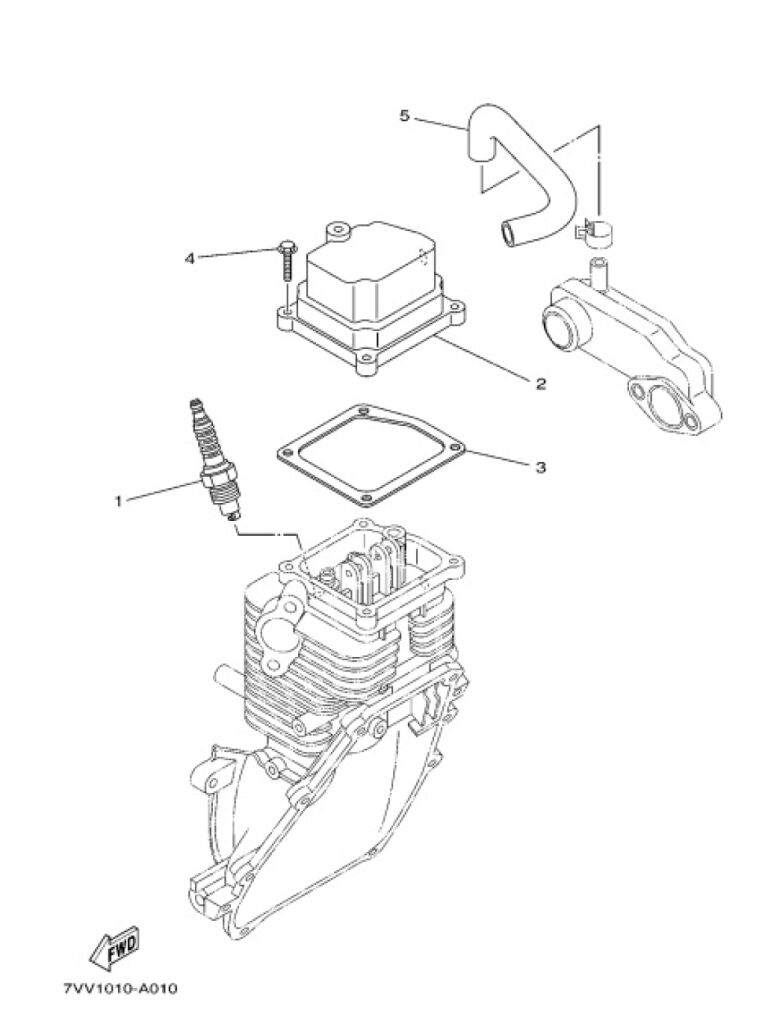 5
4
2
3
1
FWD
7VV1010-A010