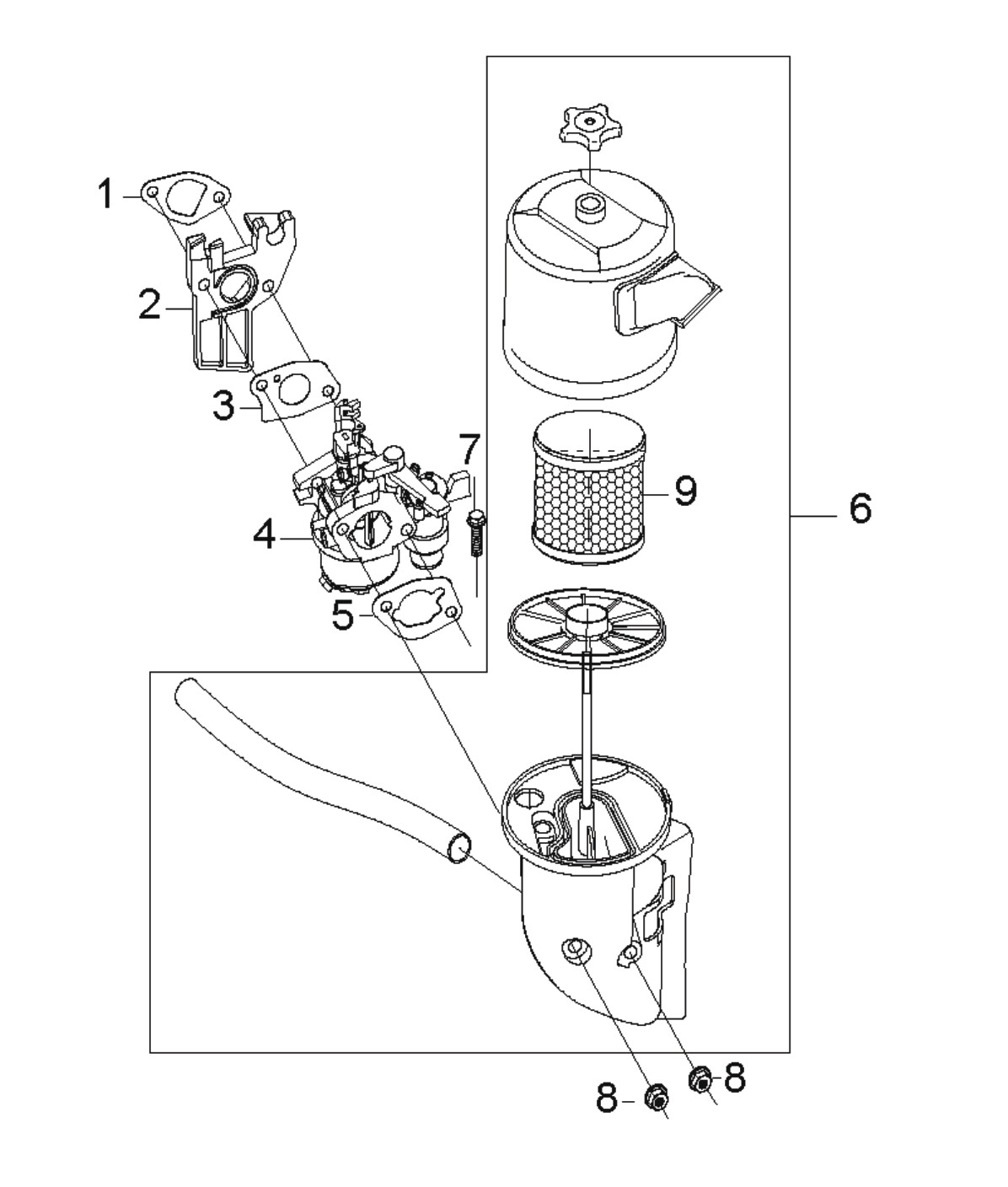 1
2
3
4
5
7
9
6
8
8