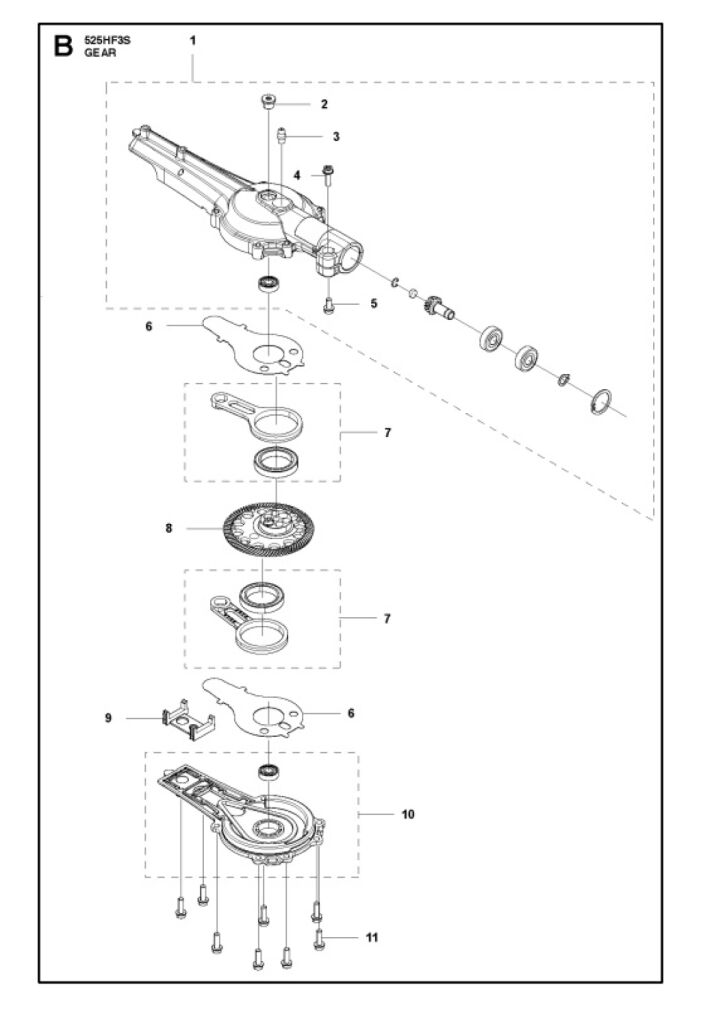 B 525HF3S
GEAR

1
2
3
4
5
6
7
8
7
9
6
10
11