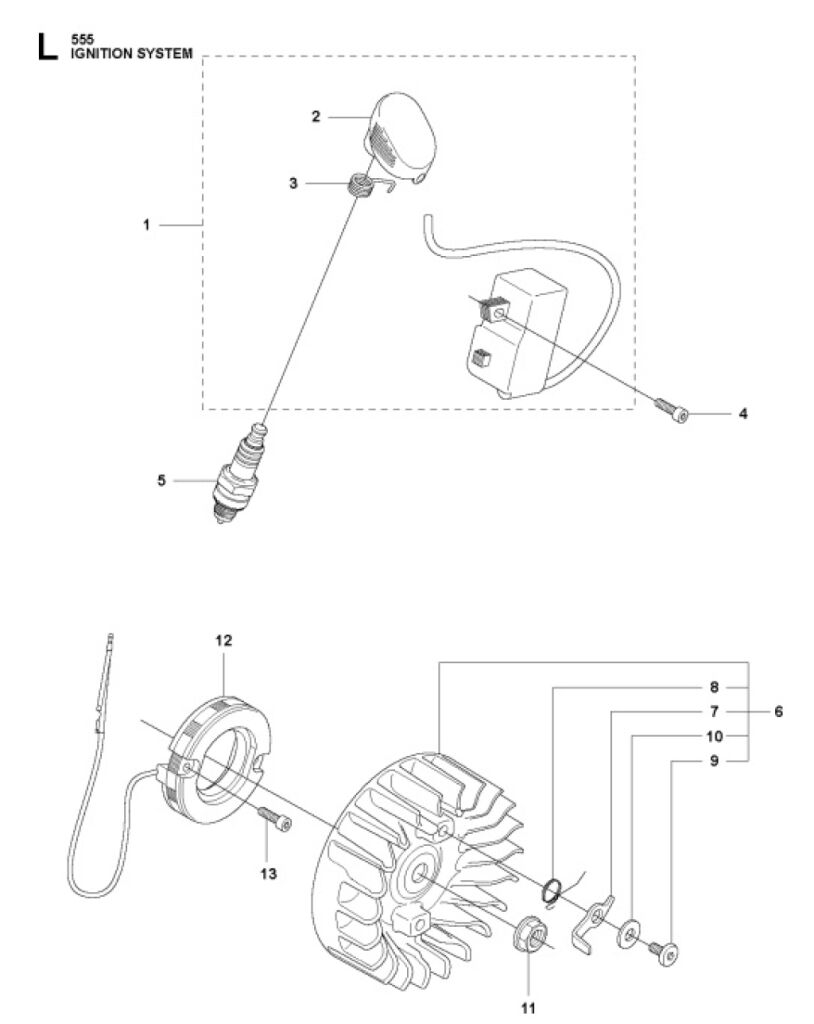 L 555
IGNITION SYSTEM

2
3
1
4
5

12
8
7
6
10
9
13
11