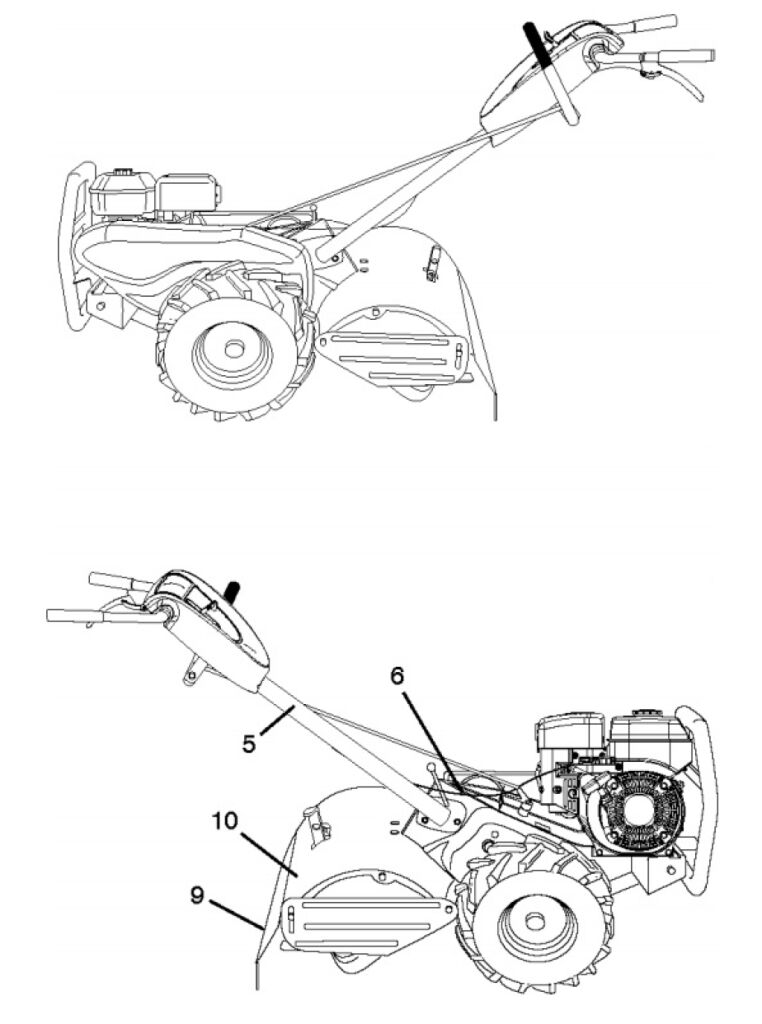 6
5
10
9