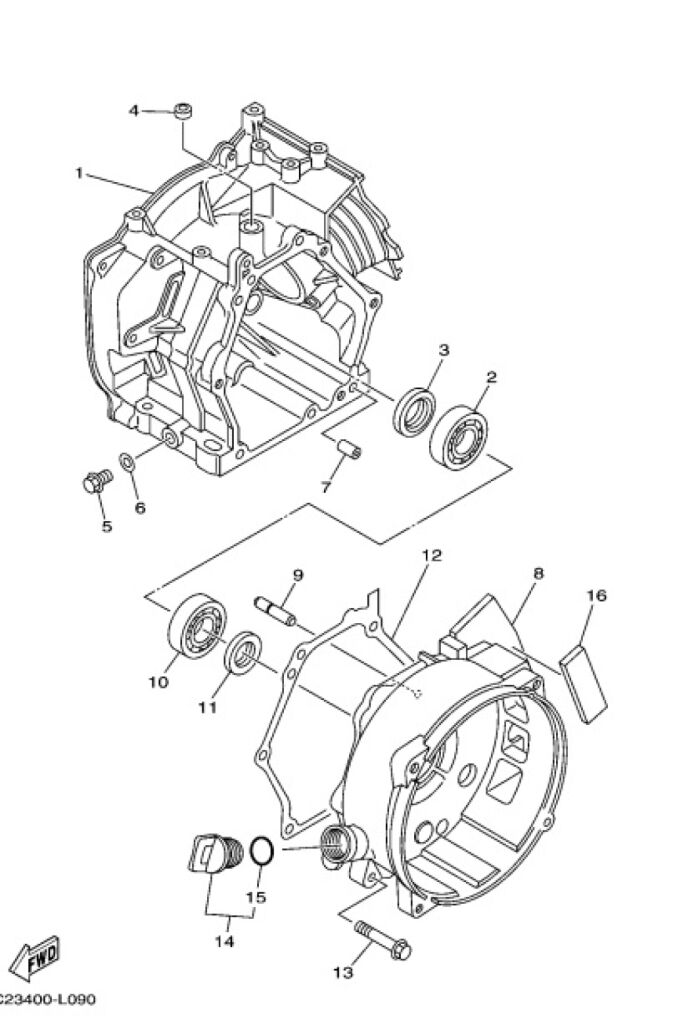 4
1
3
2
7
5
6
12
9
8
16
10
11
15
14
13
FWD
C23400-L090