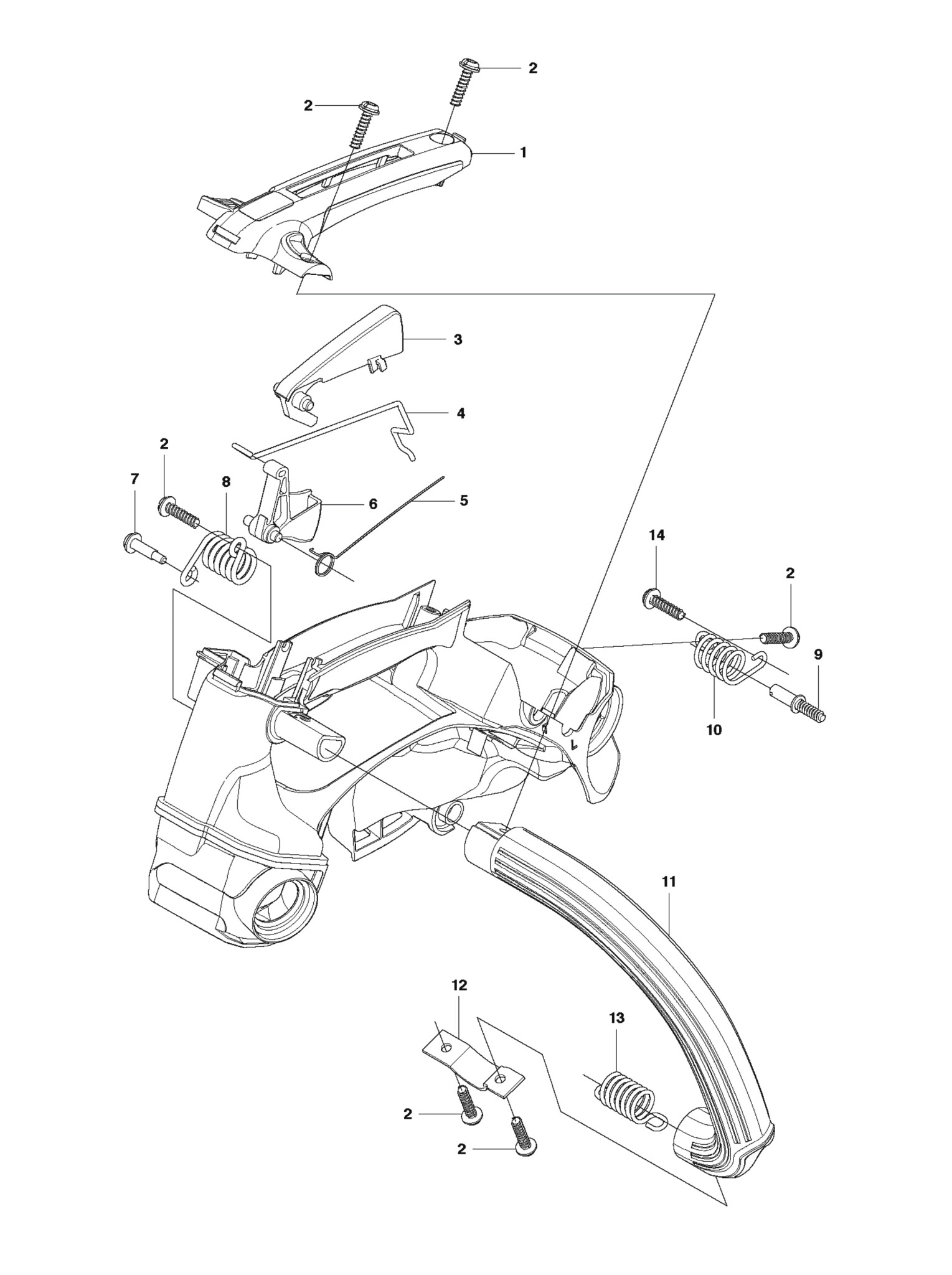 2
2
1
3
4
2
7
8
6
5
14
2
9
10
11
12
13
2
2