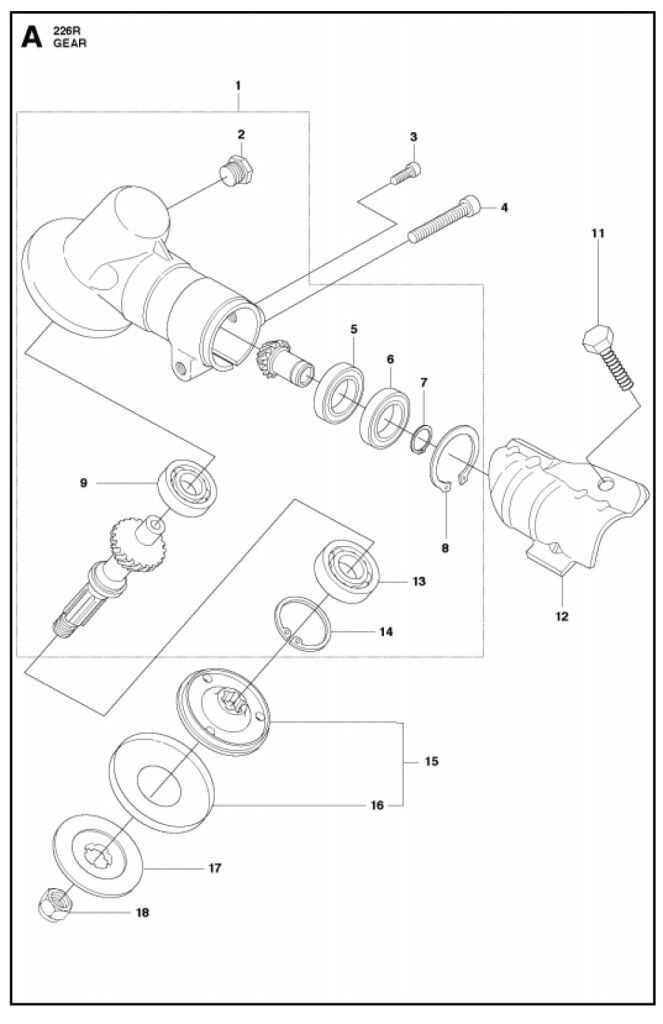 A 226R
GEAR

1
2
3
4
11
5
6
7
9
8
12
13
14
15
16
17
18