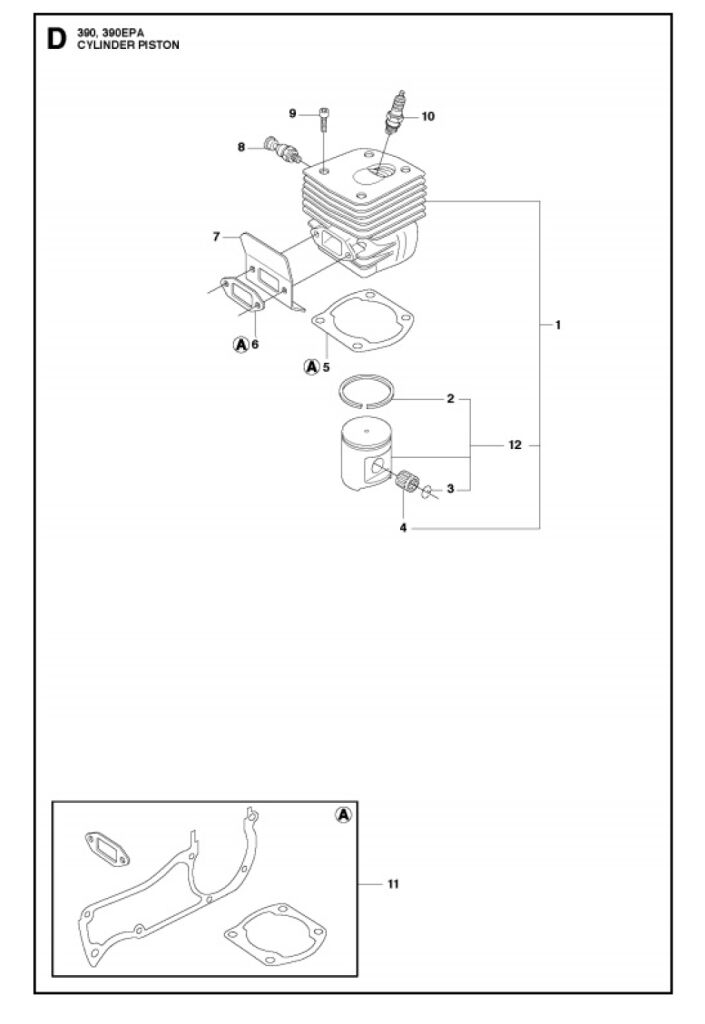 D 390, 390EPA
CYLINDER PISTON

9
10
8
7
1
A 6
A 5
2
12
3
4

A
11