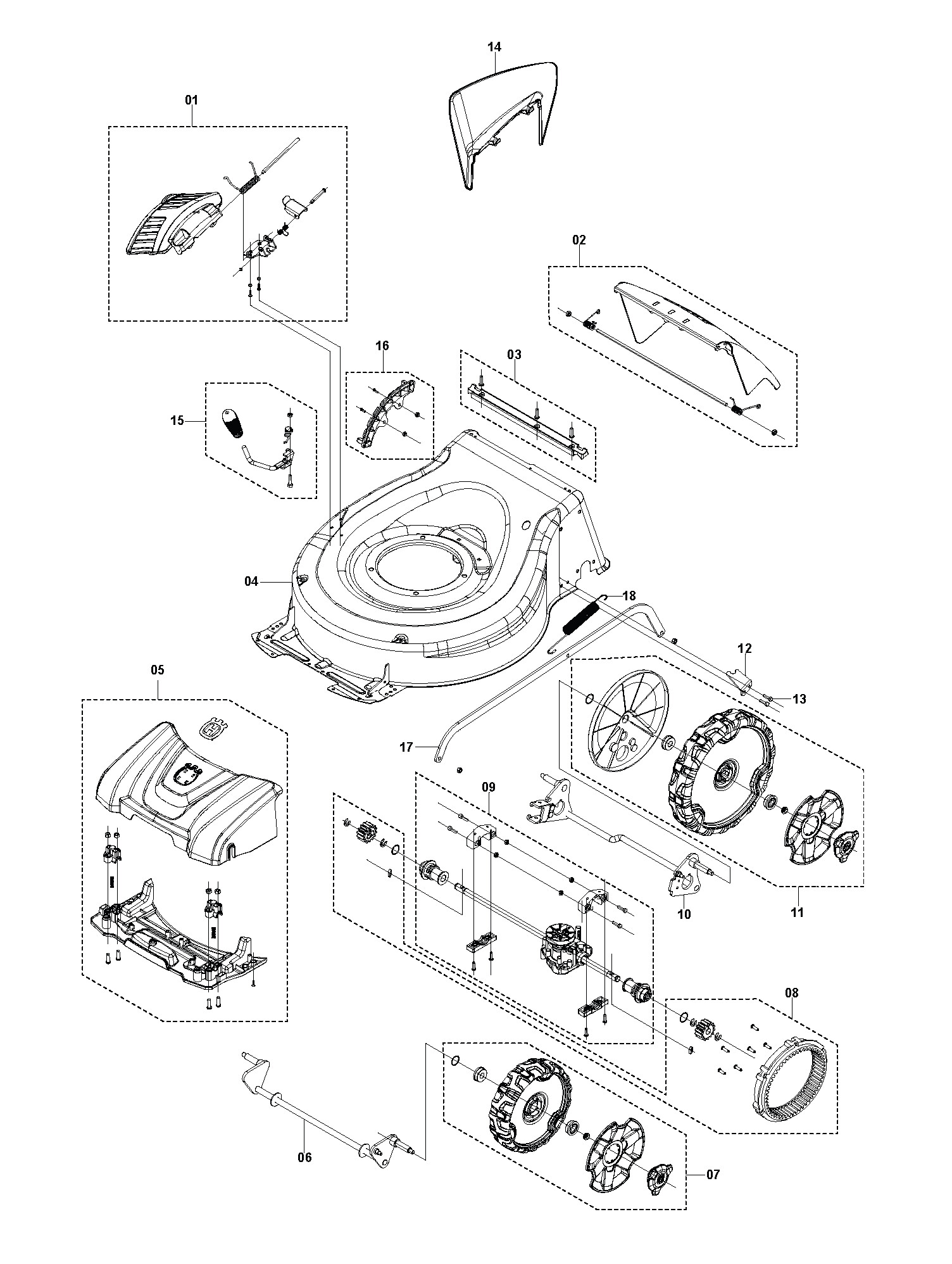 14
01
02
16
03
15
04
18
12
13
05
17
09
10
11
08
06
07