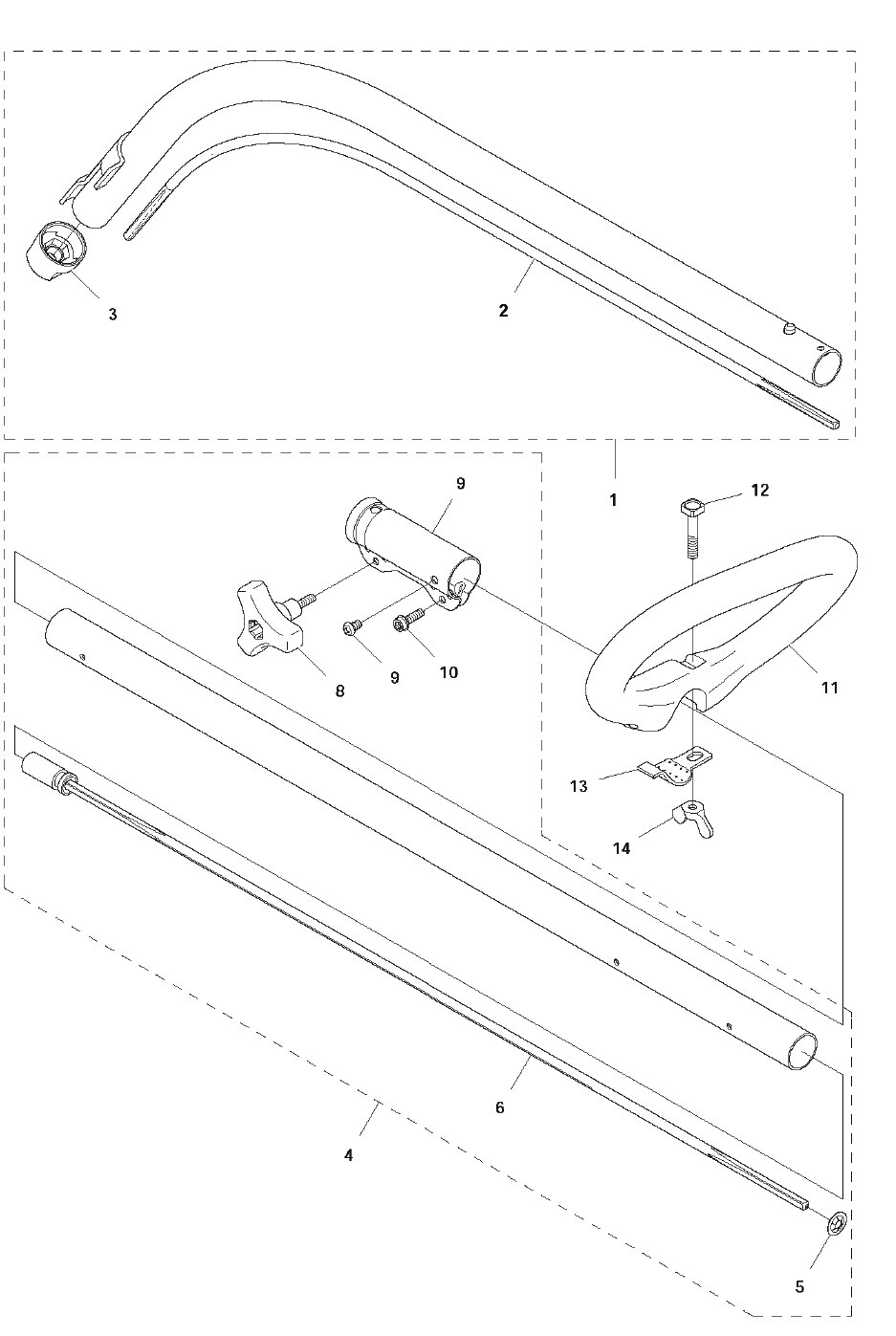 3
2
1
9
12
8
9
10
11
13
14
6
4
5