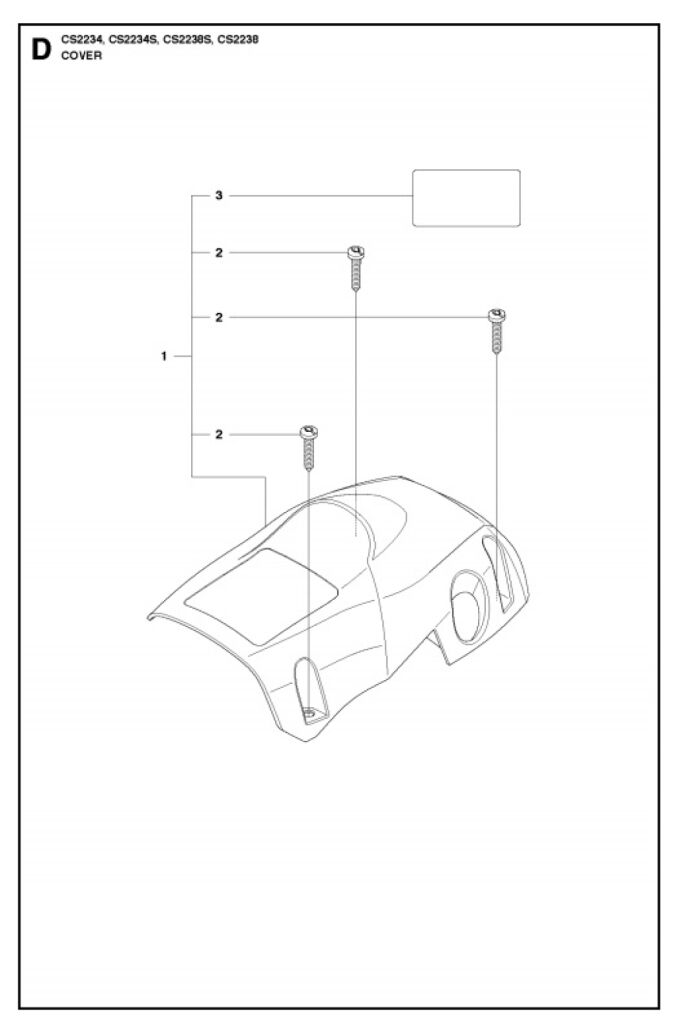 D CS2234, CS2234S, CS2238S, CS2238
COVER

3
2
2
1
2