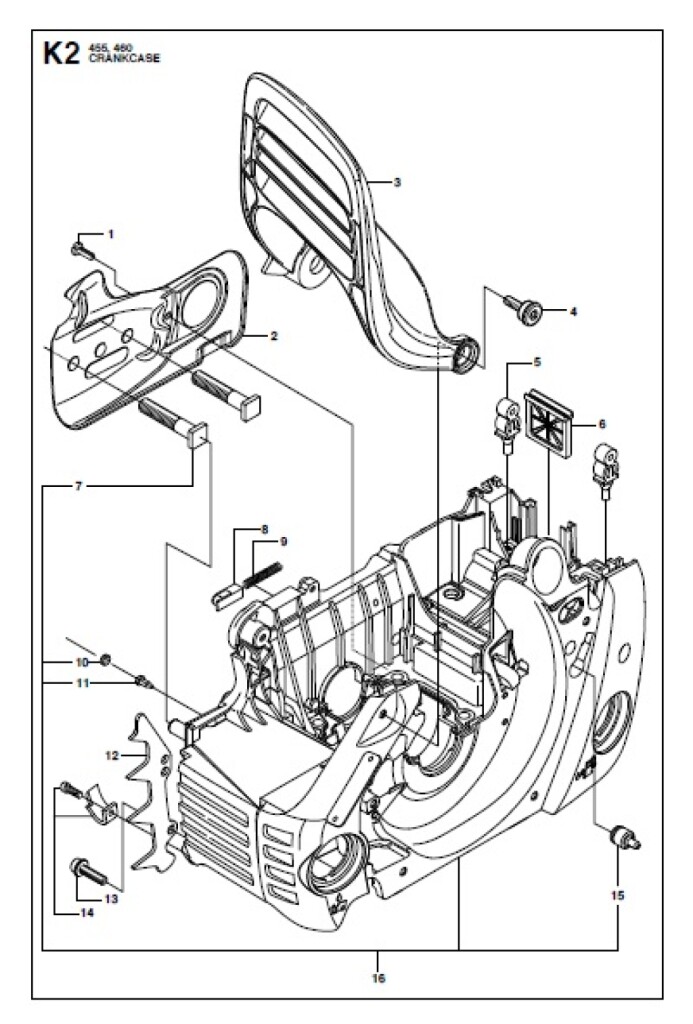 K2 455, 460 CRANKCASE

1
2
3
4
5
6
7
8
9
10
11
12
13
14
15
16