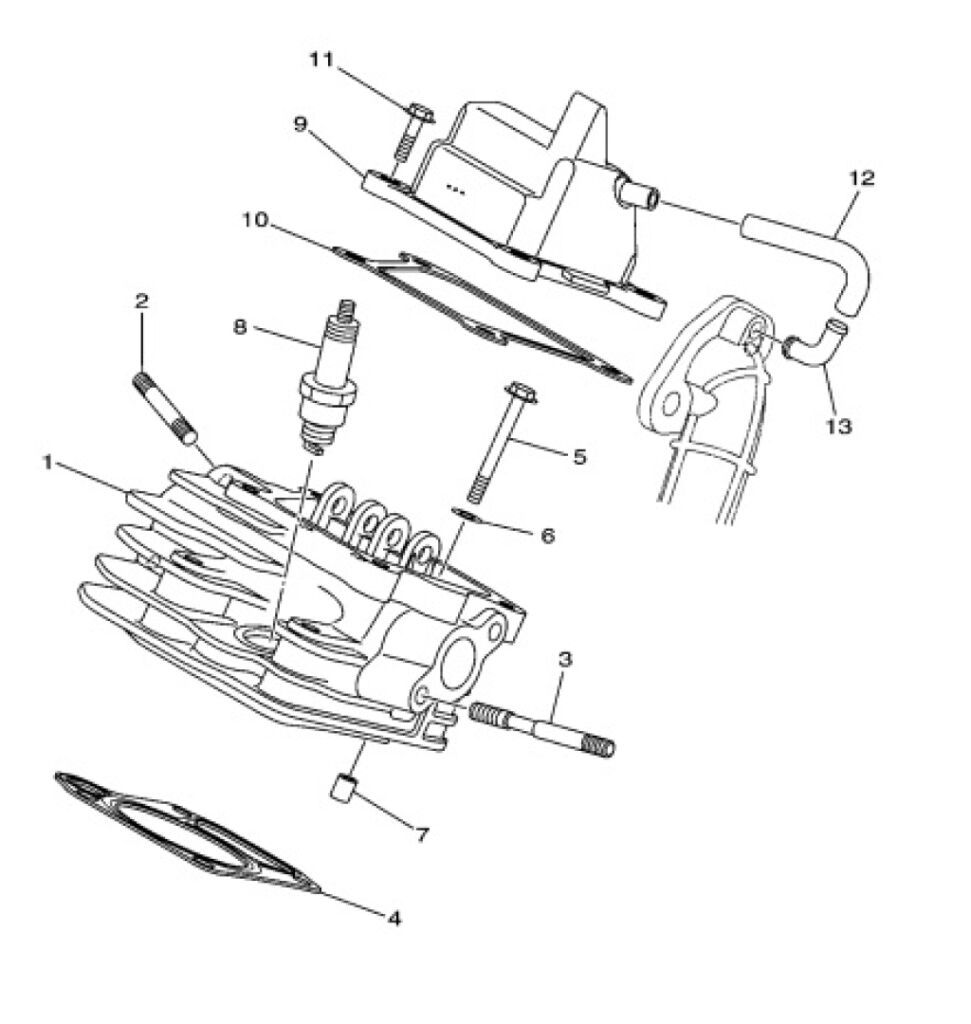 11
9
12
10
2
8
13
5
1
6
3
7
4