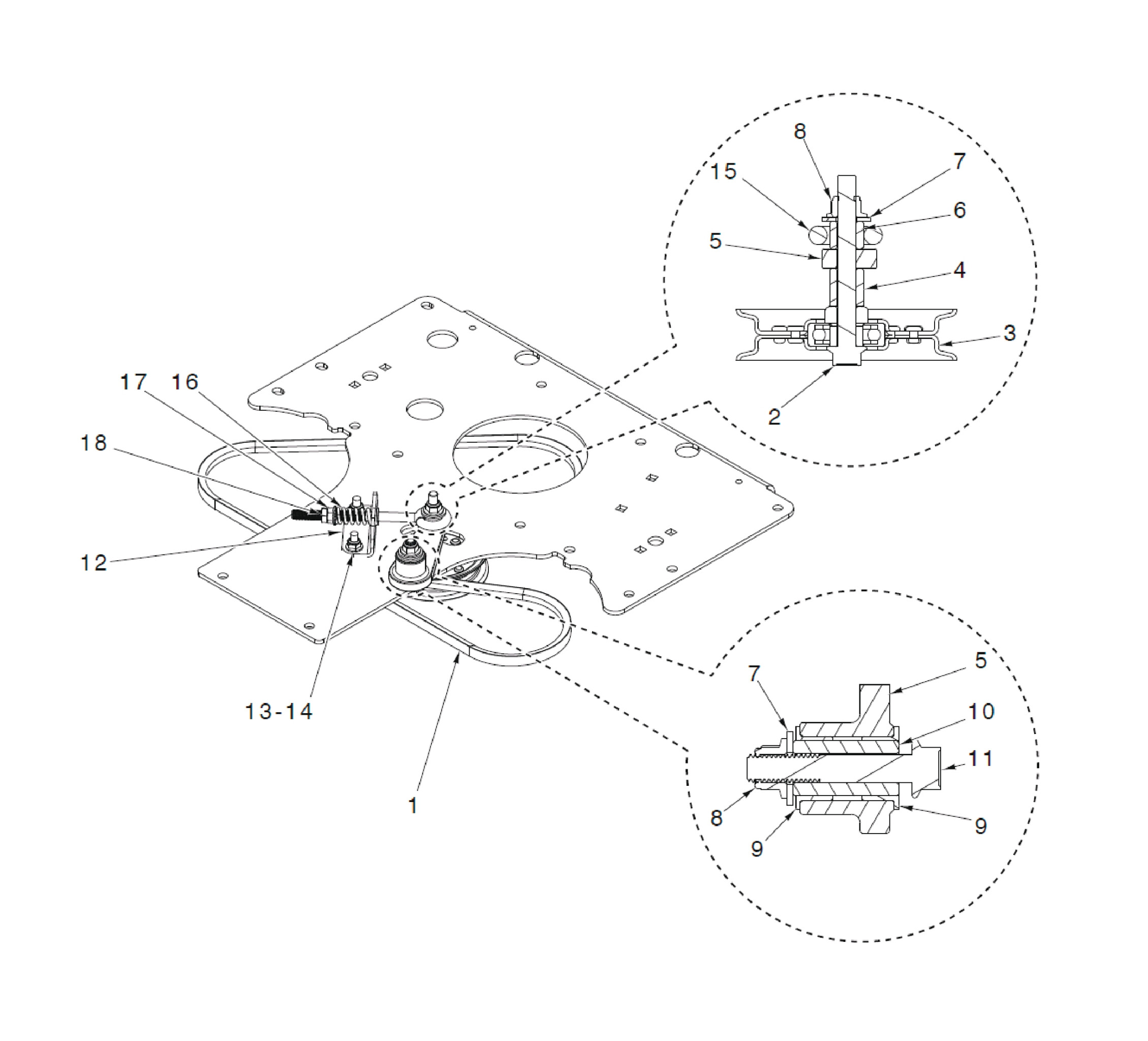 8
7
15
6
5
4
3
2
17
16
18
12
13-14
1
5
7
10
11
8
9
9