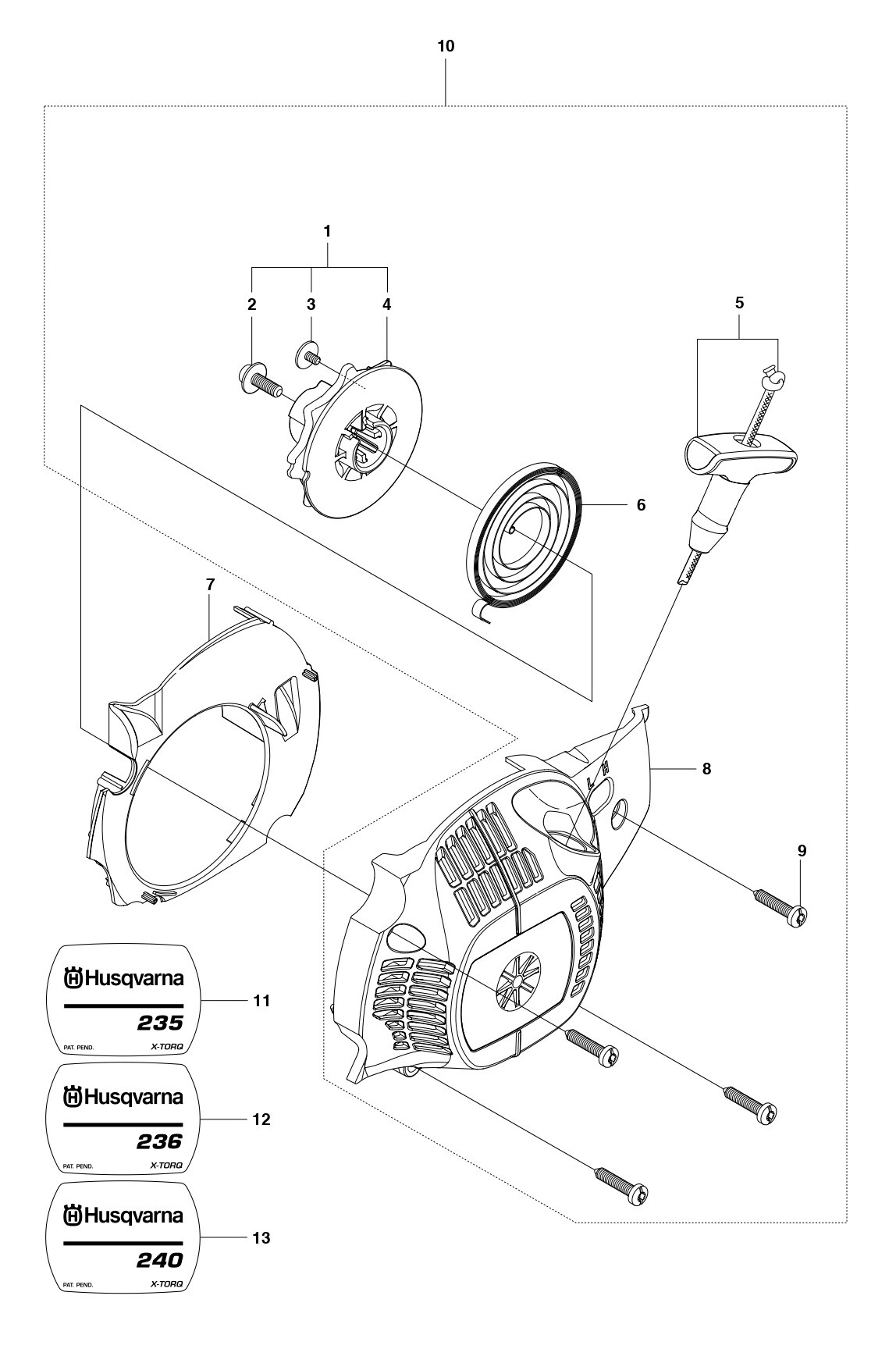 10

1

2

3

4

5

6

7

8

L H

9

Husqvarna

235

PAT. PEND.

X-TORQ

11

Husqvarna

236

PAT. PEND.

X-TORQ

12

Husqvarna

240

PAT. PEND.

X-TORQ

13