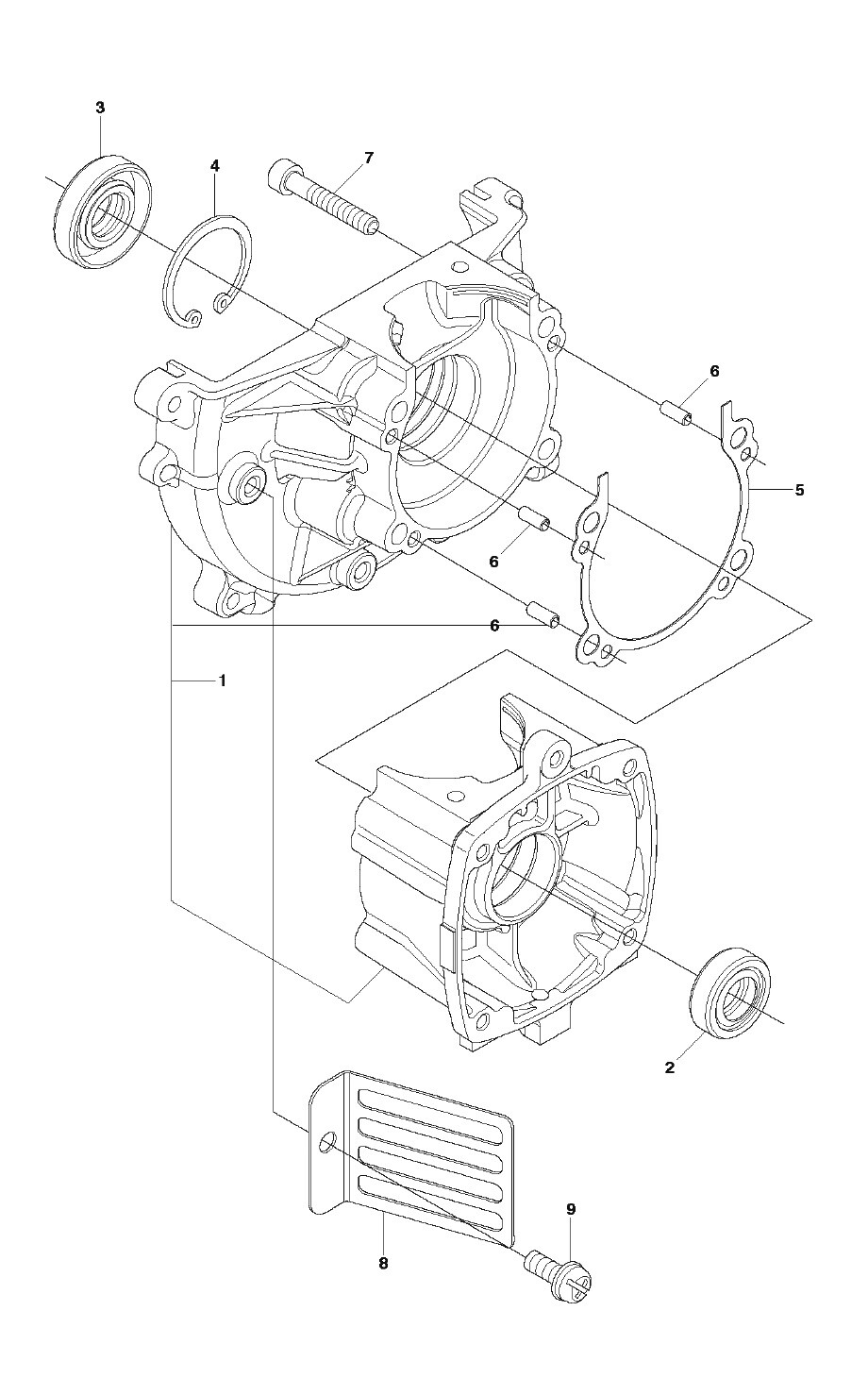 3
4
7
6
5
6
6
1
2
9
8