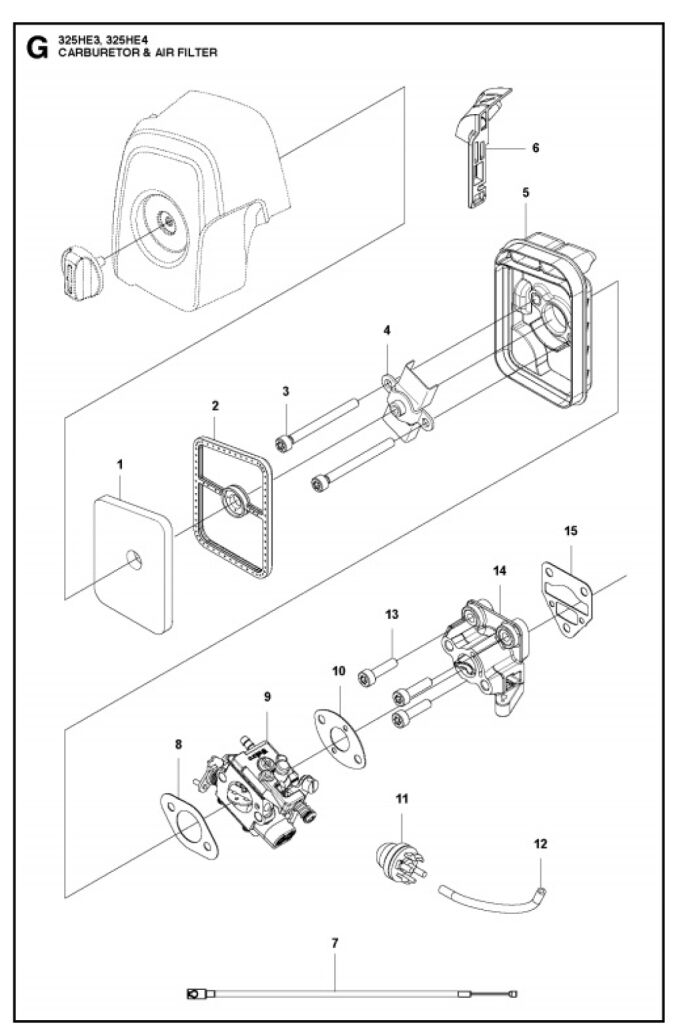 G 325HE3, 325HE4
CARBURETOR & AIR FILTER

6
5
4
3
2
1
15
14
13
10
9
8
11
12
7