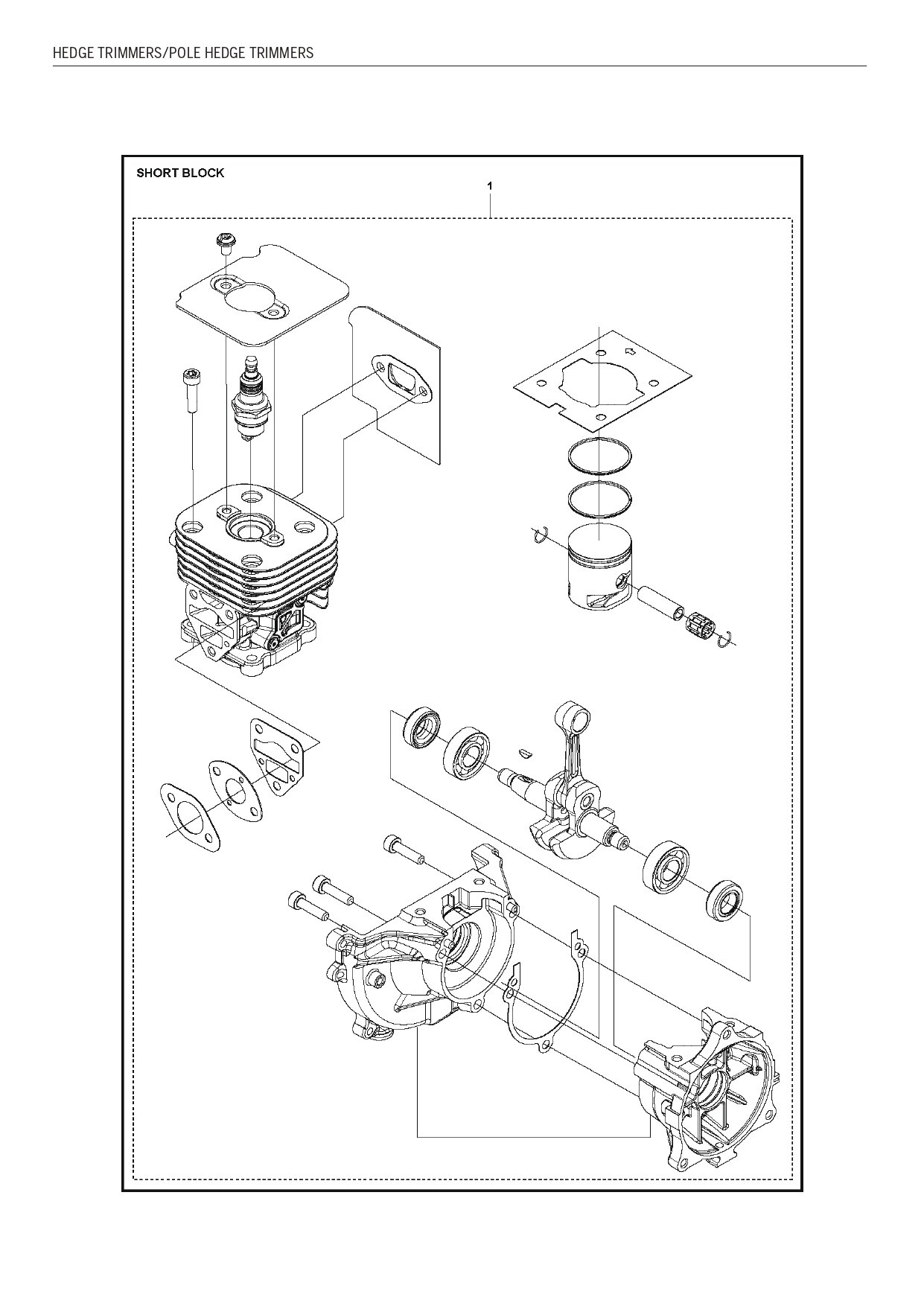 HEDGE TRIMMERS/POLE HEDGE TRIMMERS

SHORT BLOCK

1